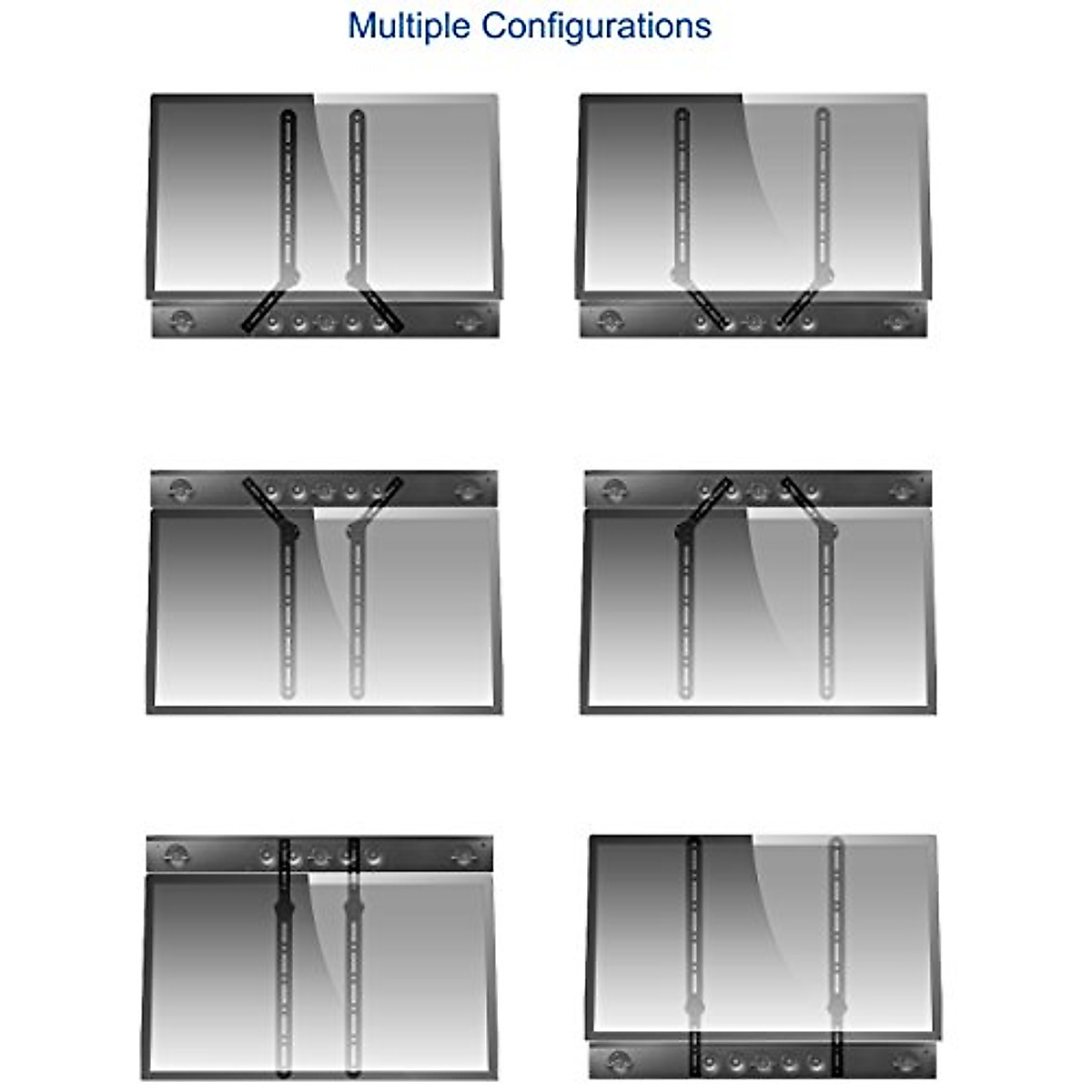 Multiple Configurations