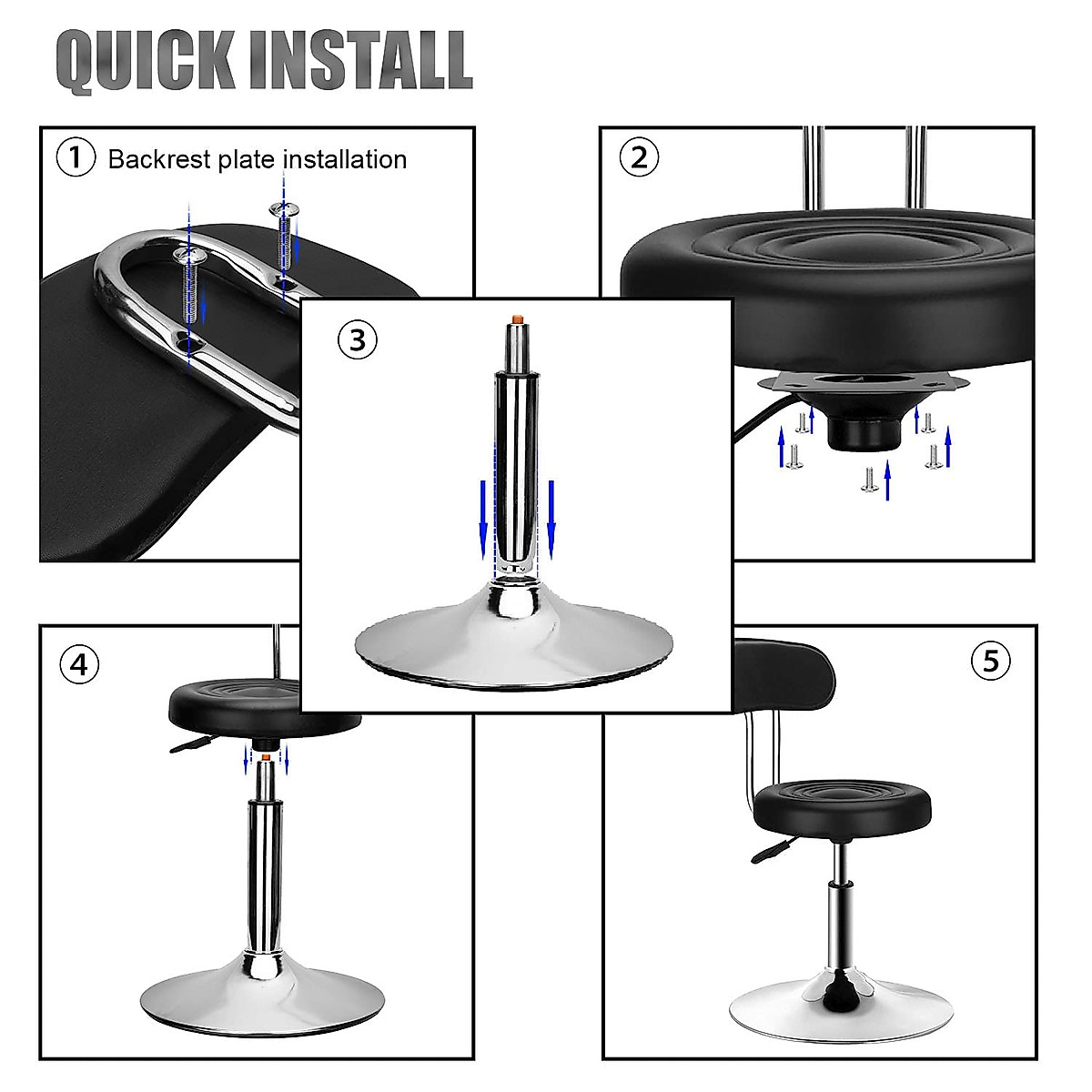 QUICK INSTALL

① Backrest plate installation

②

③

④

⑤