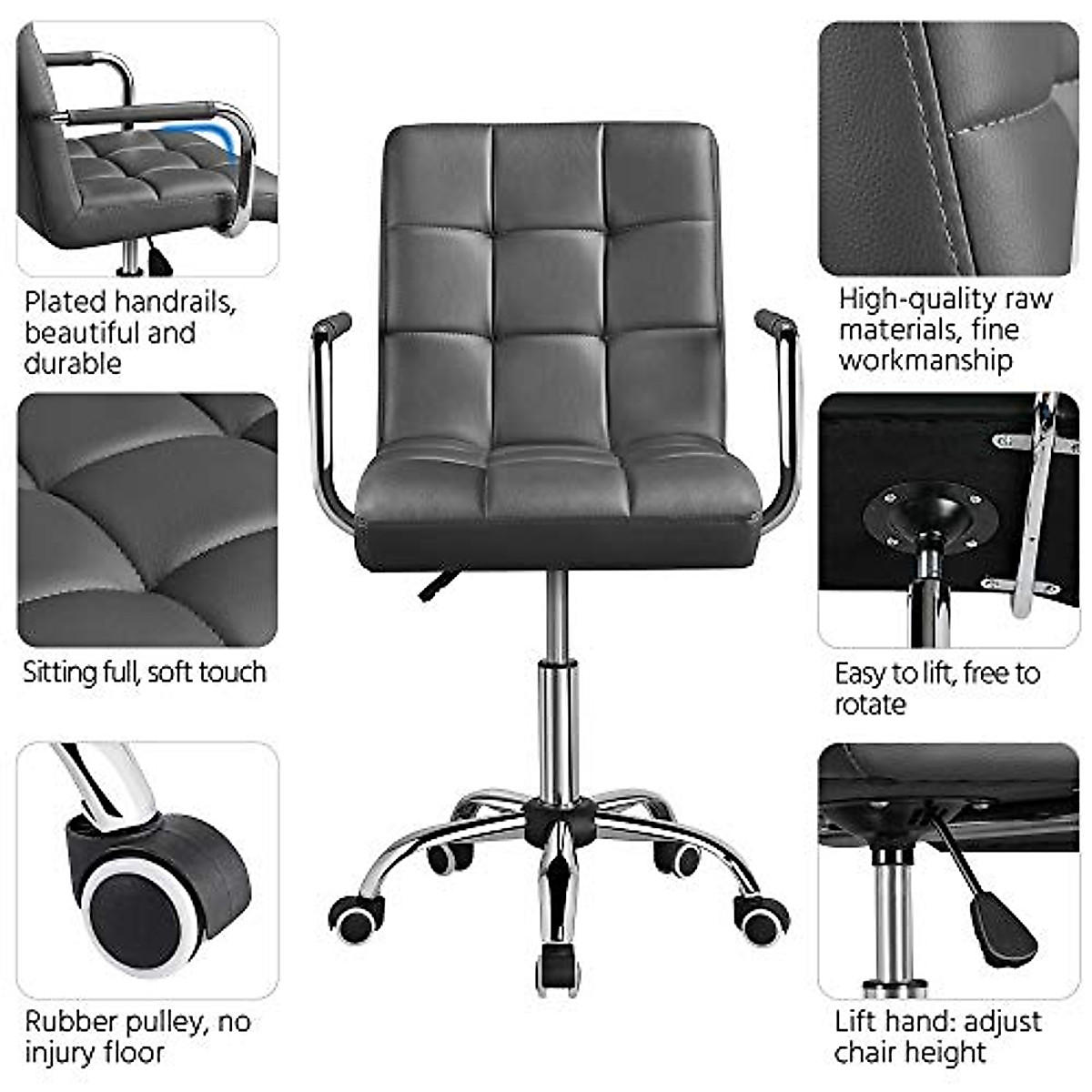 Plated handrails, beautiful and durable

Sitting full, soft touch

Rubber pulley, no injury floor

High-quality raw materials, fine workmanship

Easy to lift, free to rotate

Lift hand: adjust chair height