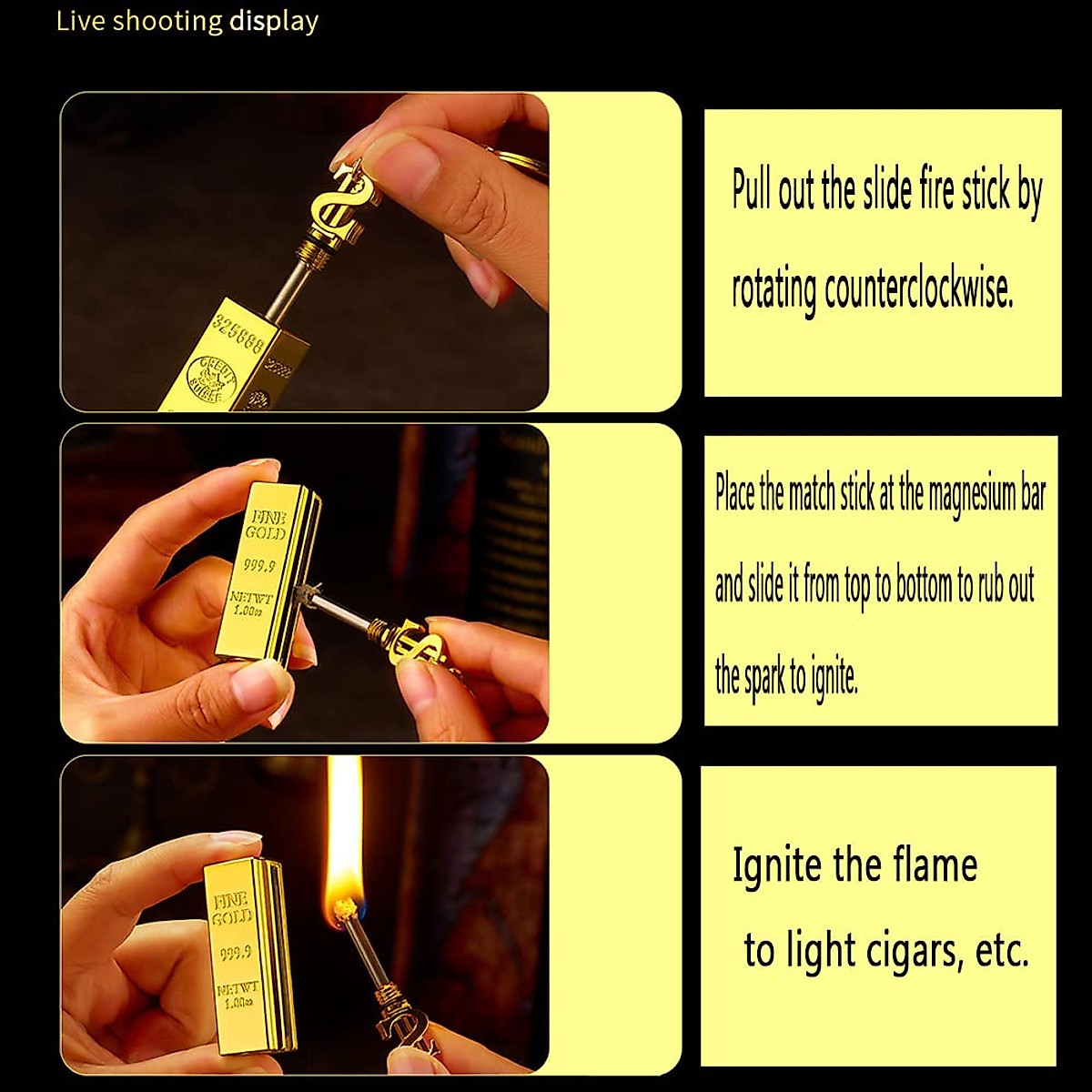 Live shooting display

325888

CREDIT SUISSE

Pull out the slide fire stick by rotating counterclockwise.

FINE GOLD
999.9
NETWT 1.00oz

Place the match stick at the magnesium bar and slide it from top to bottom to rub out the spark to ignite.

FINE GOLD
999.9
NETWT 1.00oz

Ignite the flame to light cigars, etc.