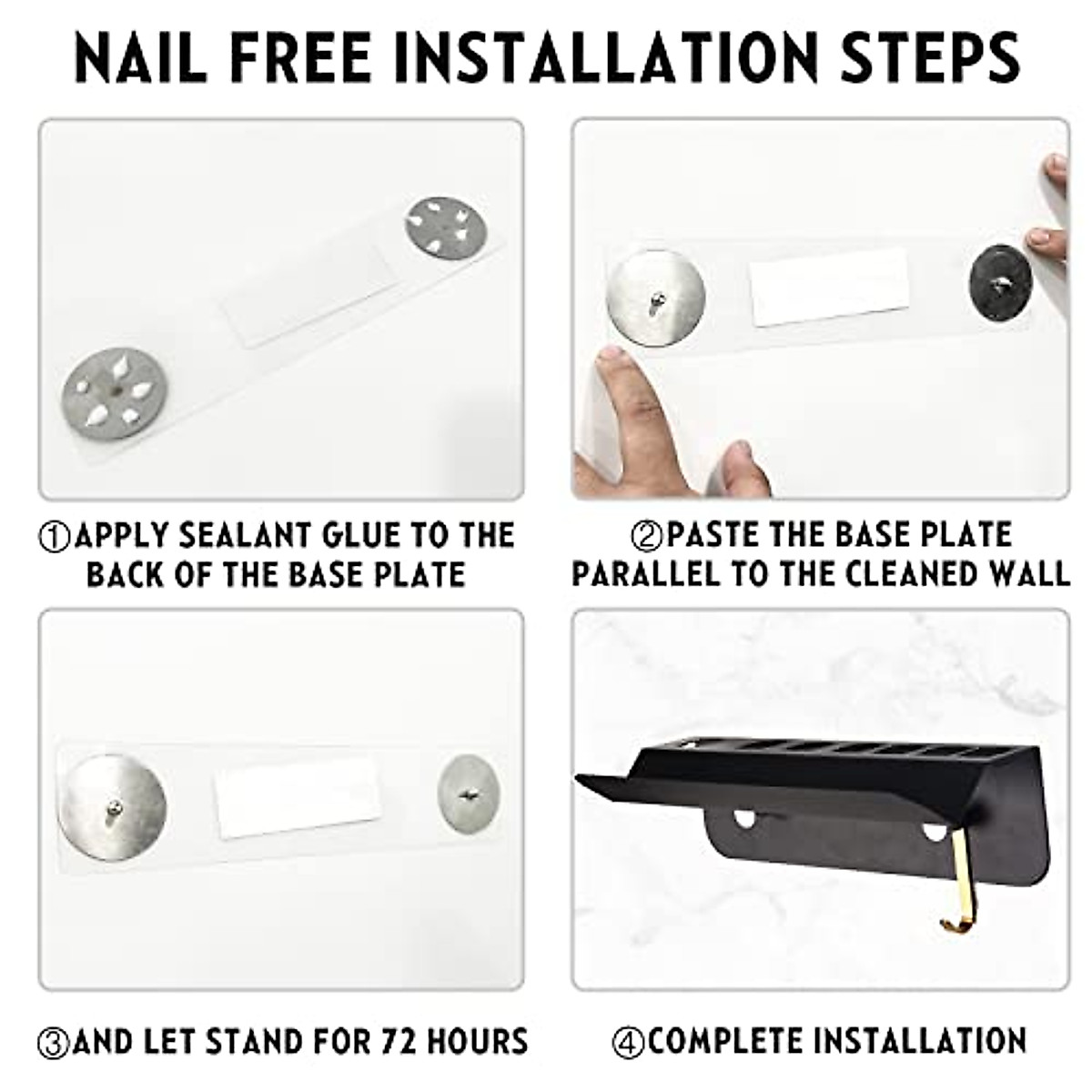 NAIL FREE INSTALLATION STEPS

①APPLY SEALANT GLUE TO THE BACK OF THE BASE PLATE

②PASTE THE BASE PLATE PARALLEL TO THE CLEANED WALL

③AND LET STAND FOR 72 HOURS

④COMPLETE INSTALLATION