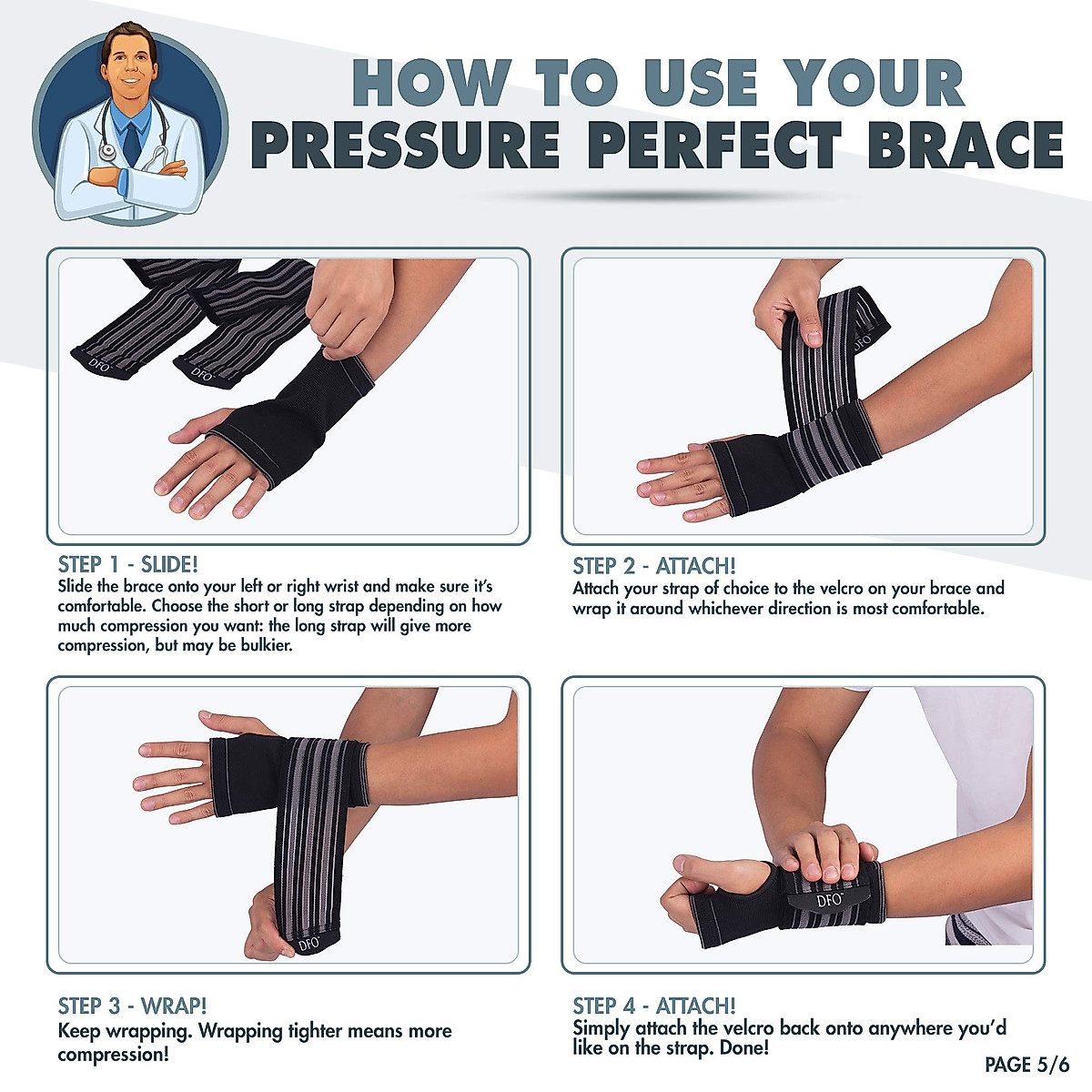 HOW TO USE YOUR
PRESSURE PERFECT BRACE

DFO DFO

STEP 1 - SLIDE!
Slide the brace onto your left or right wrist and make sure it's comfortable. Choose the short or long strap depending on how much compression you want: the long strap will give more compression, but may be bulkier.

DFO

STEP 2 - ATTACH!
Attach your strap of choice to the velcro on your brace and wrap it around whichever direction is most comfortable.

DFO

STEP 3 - WRAP!
Keep wrapping. Wrapping tighter means more compression!

DFO

STEP 4 - ATTACH!
Simply attach the velcro back onto anywhere you'd like on the strap. Done!

PAGE 5/6