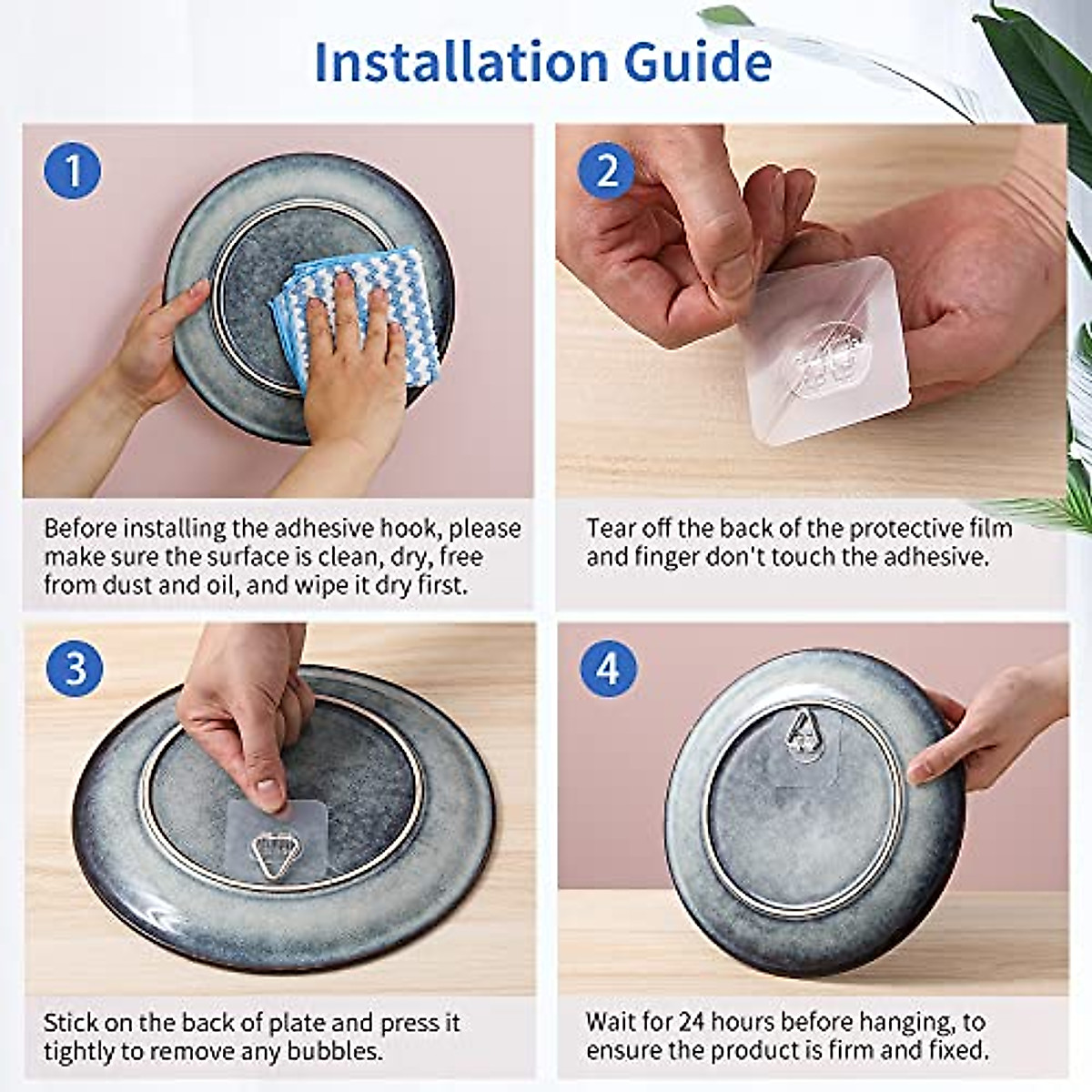 Installation Guide

1

Before installing the adhesive hook, please make sure the surface is clean, dry, free from dust and oil, and wipe it dry first.

2

Tear off the back of the protective film and finger don't touch the adhesive.

3

Stick on the back of plate and press it tightly to remove any bubbles.

4

Wait for 24 hours before hanging, to ensure the product is firm and fixed.