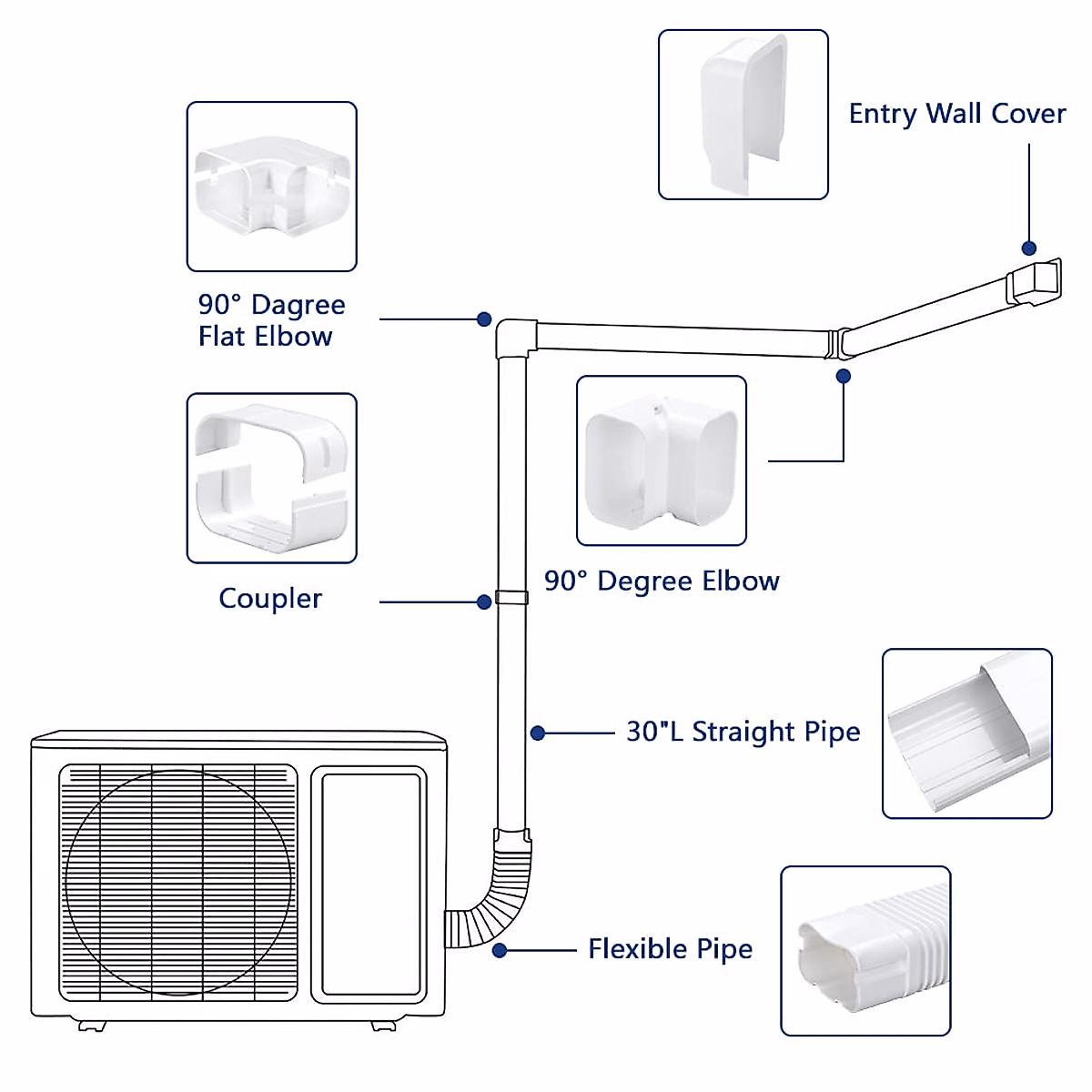 Entry Wall Cover

90° Dagree Flat Elbow

Coupler

90° Degree Elbow

30"L Straight Pipe

Flexible Pipe