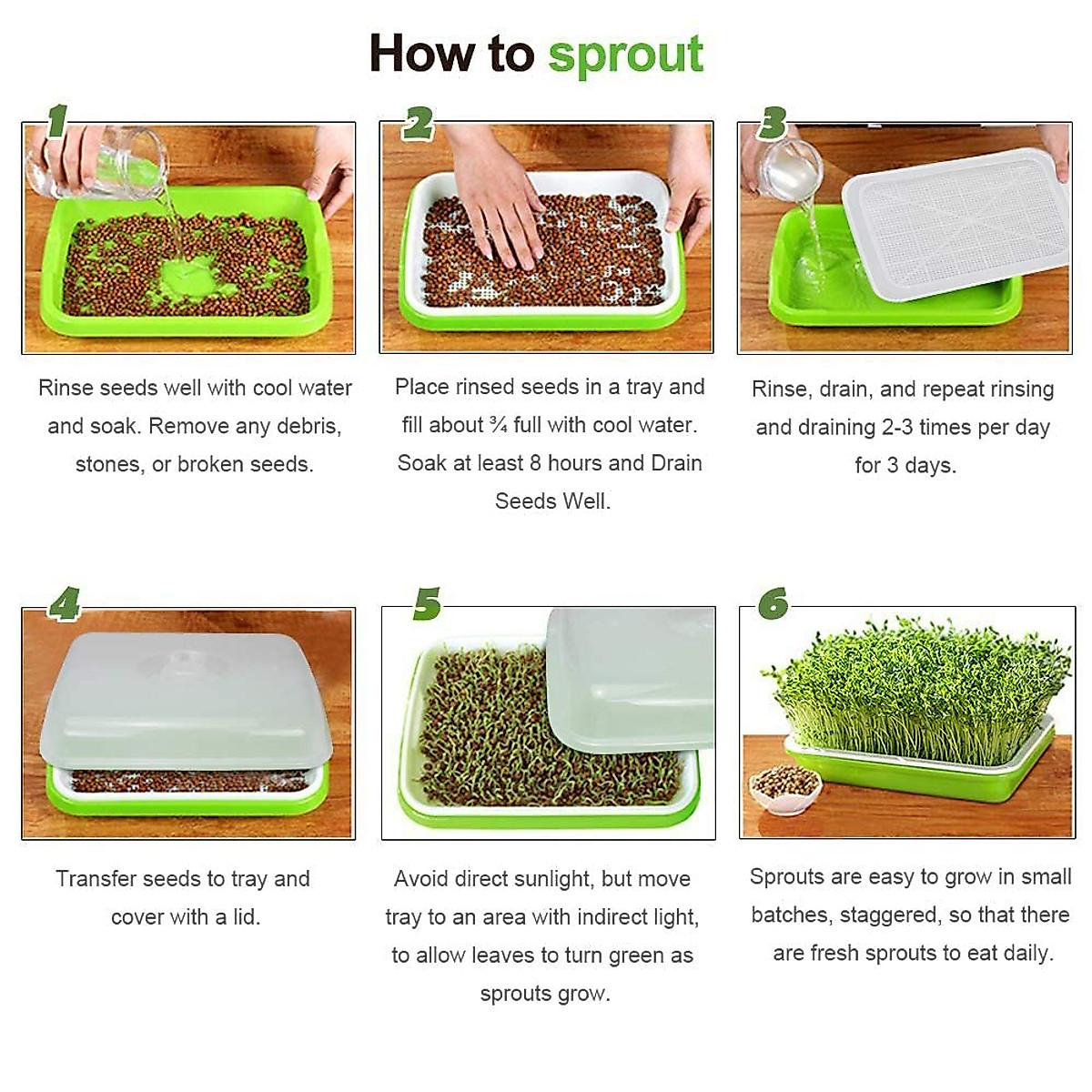 How to sprout

1

Rinse seeds well with cool water and soak. Remove any debris, stones, or broken seeds.

2

Place rinsed seeds in a tray and fill about ¾ full with cool water. Soak at least 8 hours and Drain Seeds Well.

3

Rinse, drain, and repeat rinsing and draining 2-3 times per day for 3 days.

4

Transfer seeds to tray and cover with a lid.

5

Avoid direct sunlight, but move tray to an area with indirect light, to allow leaves to turn green as sprouts grow.

6

Sprouts are easy to grow in small batches, staggered, so that there are fresh sprouts to eat daily.