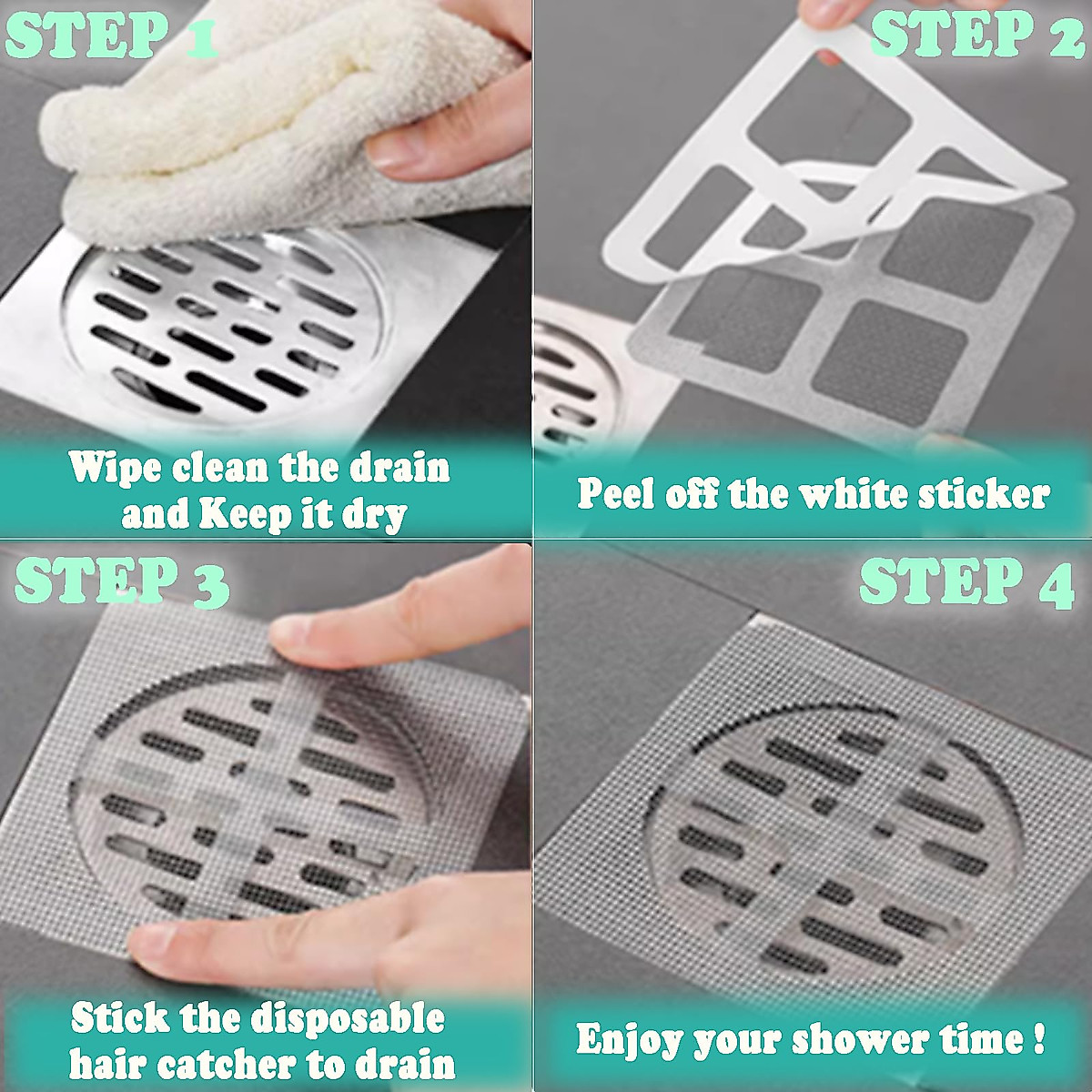 STEP 1

Wipe clean the drain and Keep it dry

STEP 2

Peel off the white sticker

STEP 3

Stick the disposable hair catcher to drain

STEP 4

Enjoy your shower time !