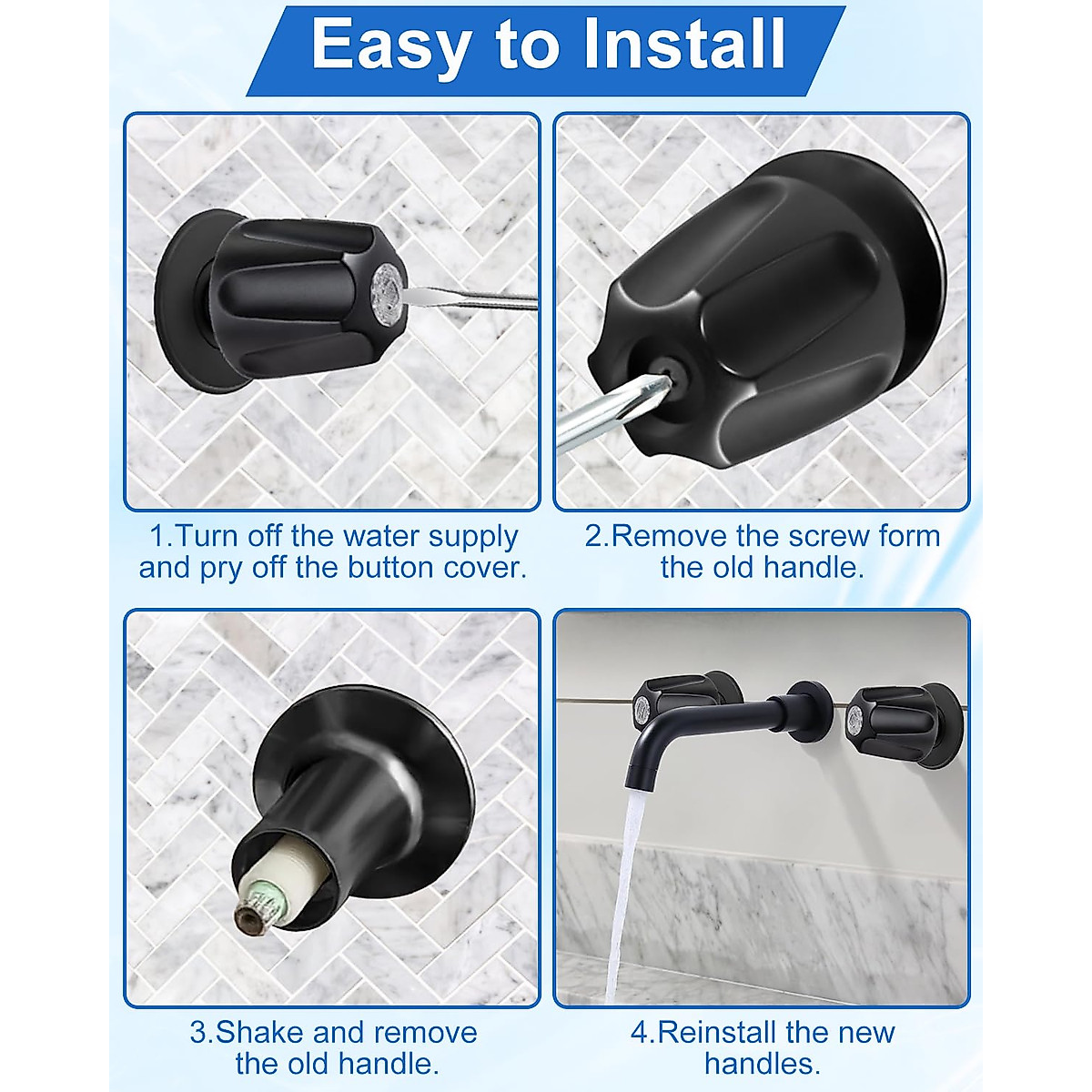 Easy to Install

1.Turn off the water supply and pry off the button cover.

2.Remove the screw form the old handle.

3.Shake and remove the old handle.

4.Reinstall the new handles.