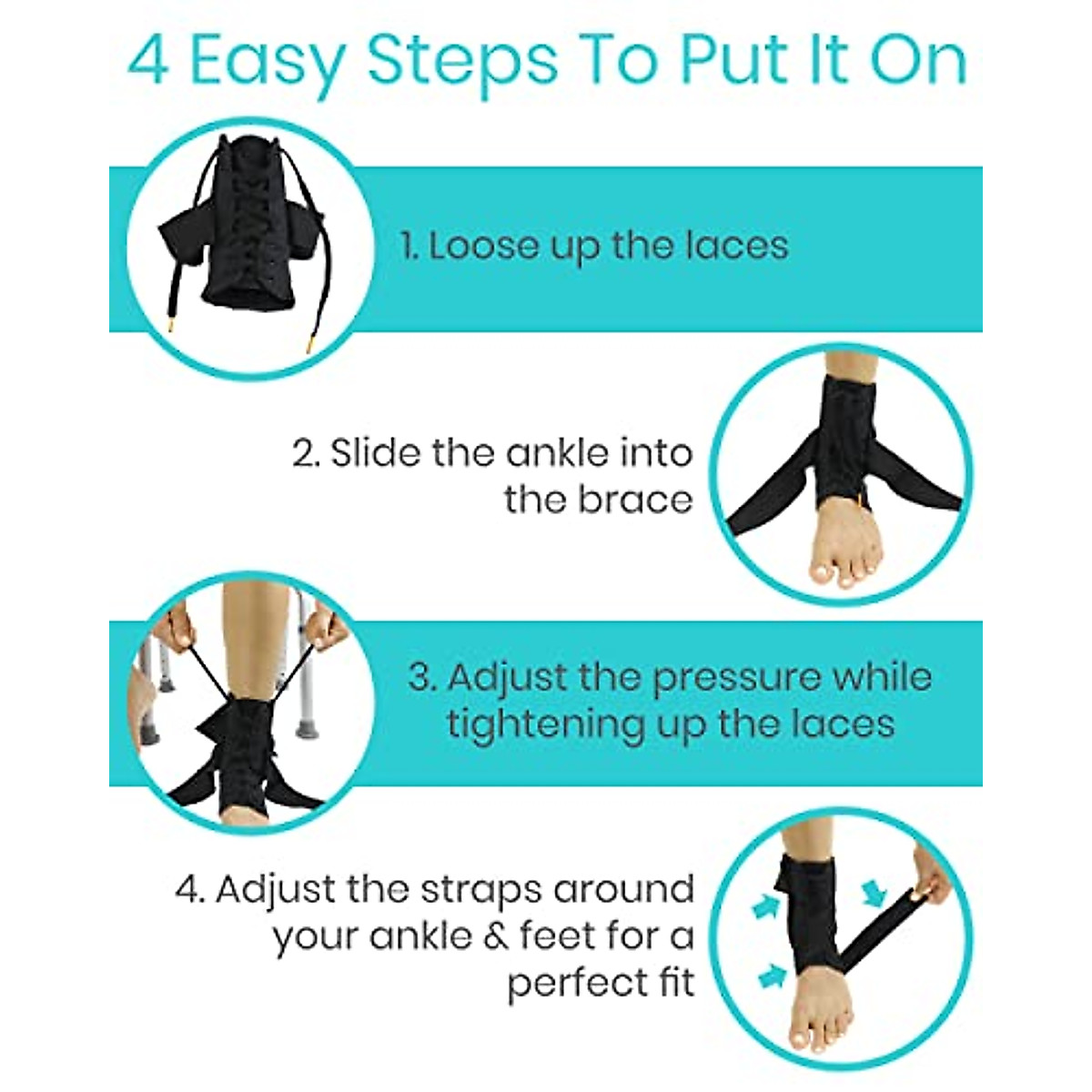 4 Easy Steps To Put It On

1. Loose up the laces

2. Slide the ankle into the brace

3. Adjust the pressure while tightening up the laces

4. Adjust the straps around your ankle & feet for a perfect fit