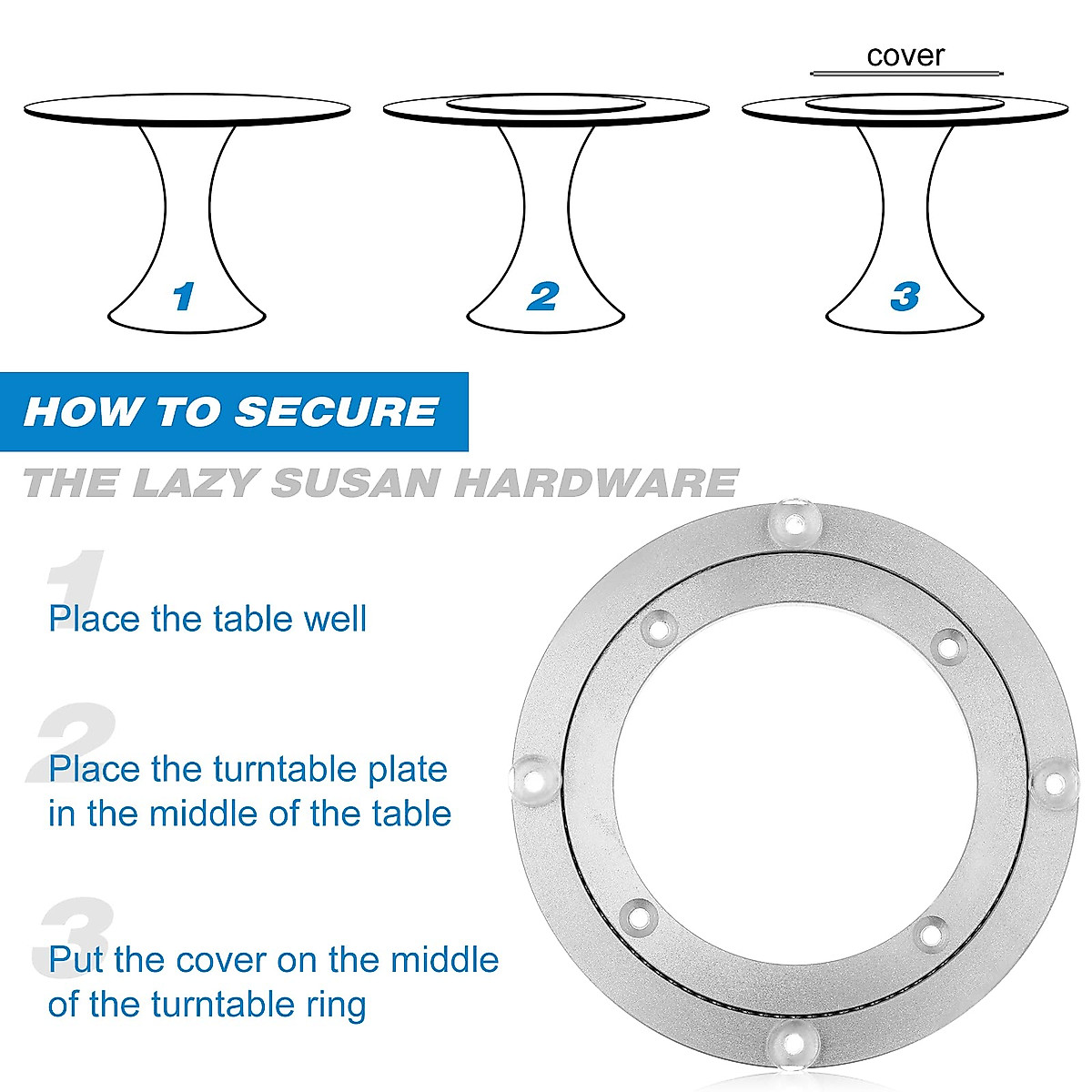 cover

1

2

3

HOW TO SECURE

THE LAZY SUSAN HARDWARE

1

Place the table well

2

Place the turntable plate in the middle of the table

3

Put the cover on the middle of the turntable ring