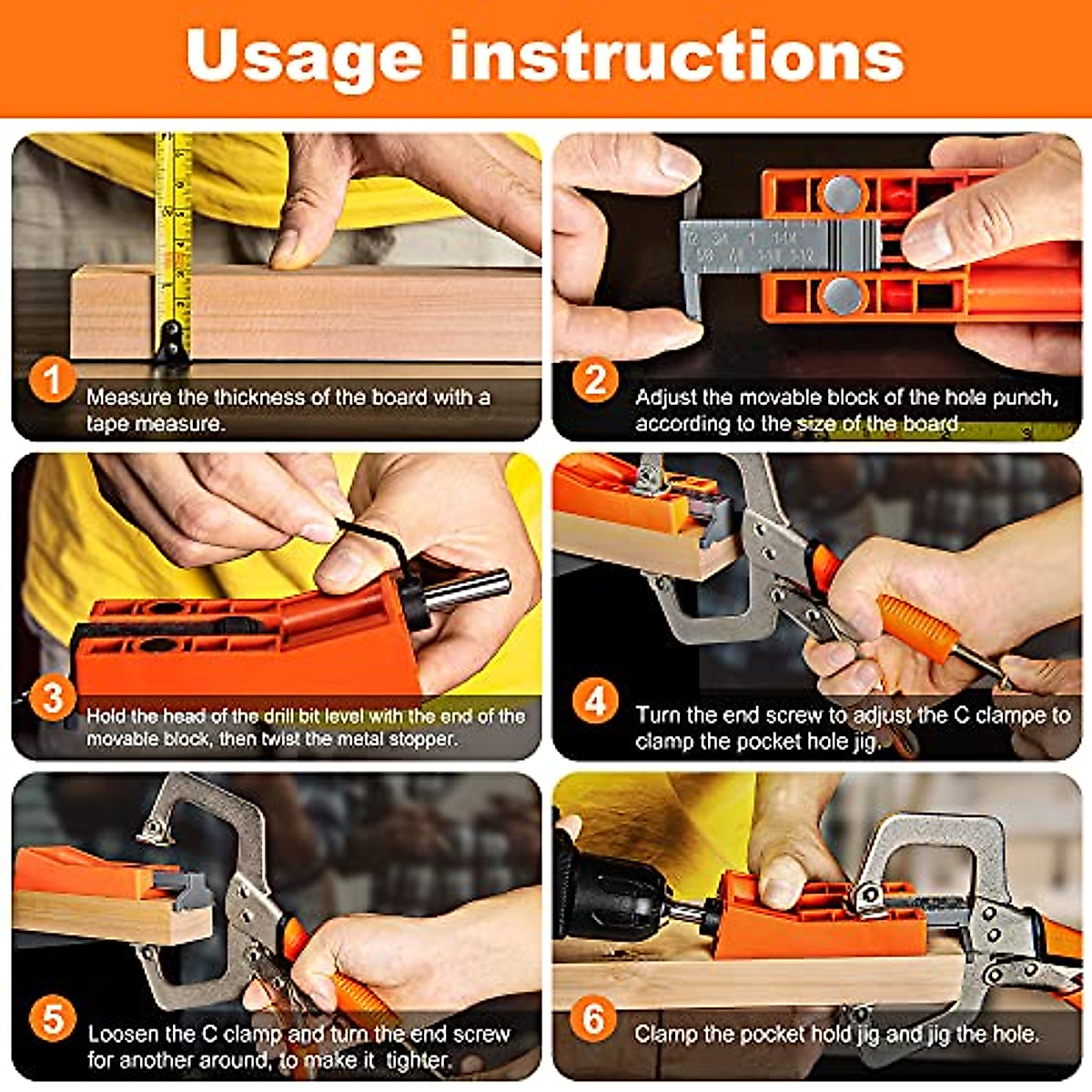 Usage instructions

1
Measure the thickness of the board with a tape measure.

2
Adjust the movable block of the hole punch, according to the size of the board.

3
Hold the head of the drill bit level with the end of the movable block, then twist the metal stopper.

4
Turn the end screw to adjust the C clampe to clamp the pocket hole jig.

5
Loosen the C clamp and turn the end screw for another around, to make it tighter.

6
Clamp the pocket hold jig and jig the hole.