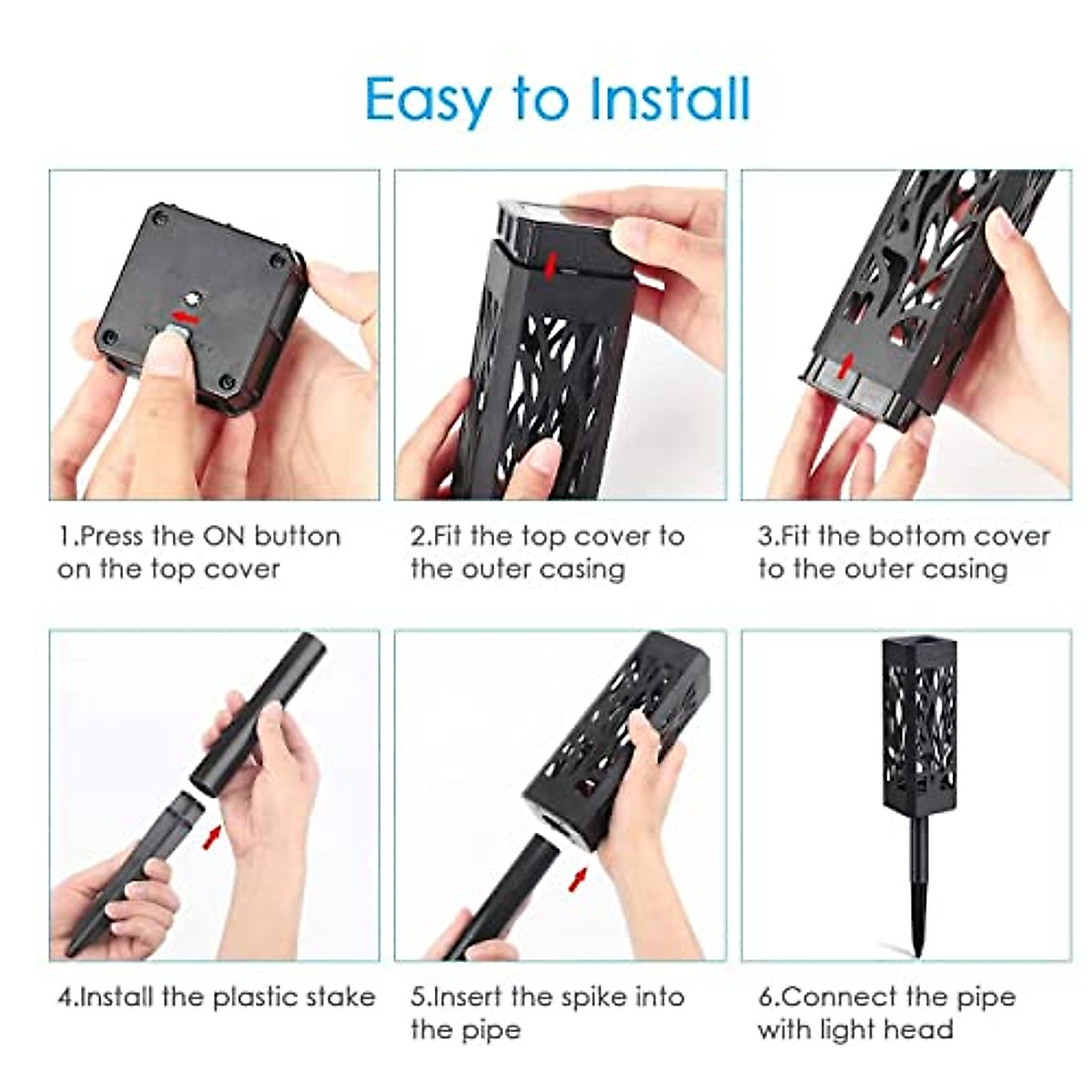 Easy to Install

1.Press the ON button on the top cover

2.Fit the top cover to the outer casing

3.Fit the bottom cover to the outer casing

4.Install the plastic stake

5.Insert the spike into the pipe

6.Connect the pipe with light head