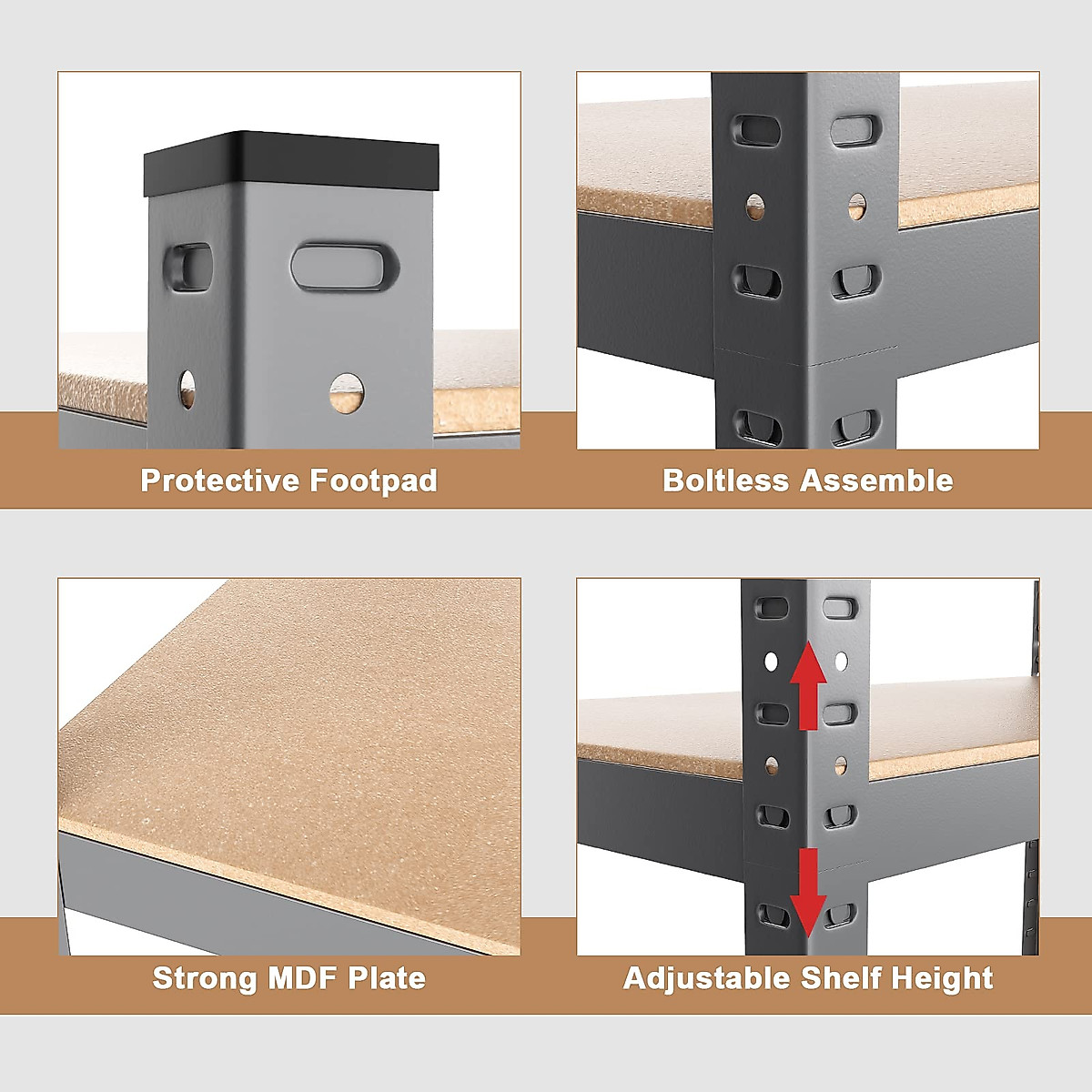 Protective Footpad

Boltless Assemble

Strong MDF Plate

Adjustable Shelf Height