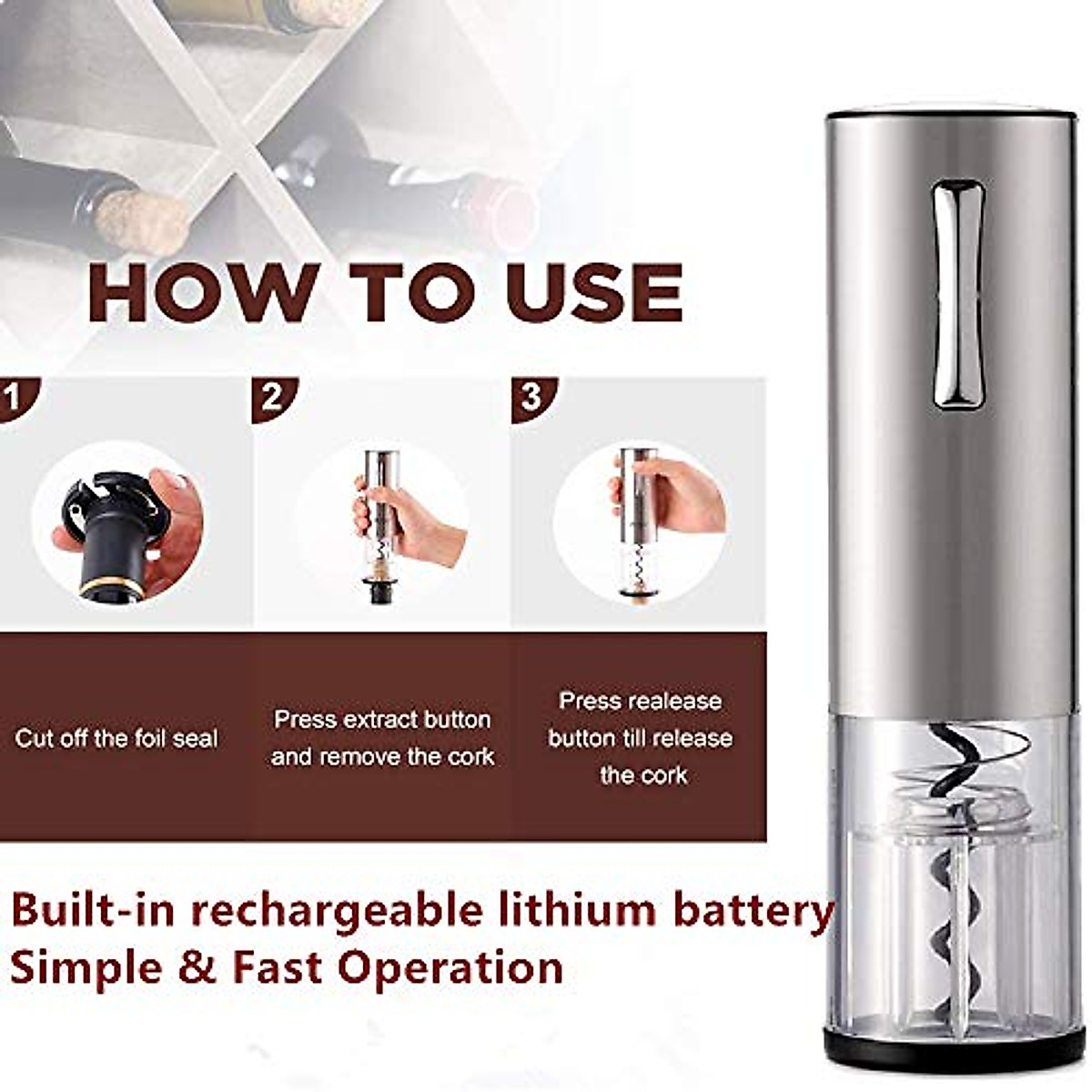 HOW TO USE

1

2

3

Cut off the foil seal

Press extract button and remove the cork

Press realease button till release the cork

Built-in rechargeable lithium battery
Simple & Fast Operation