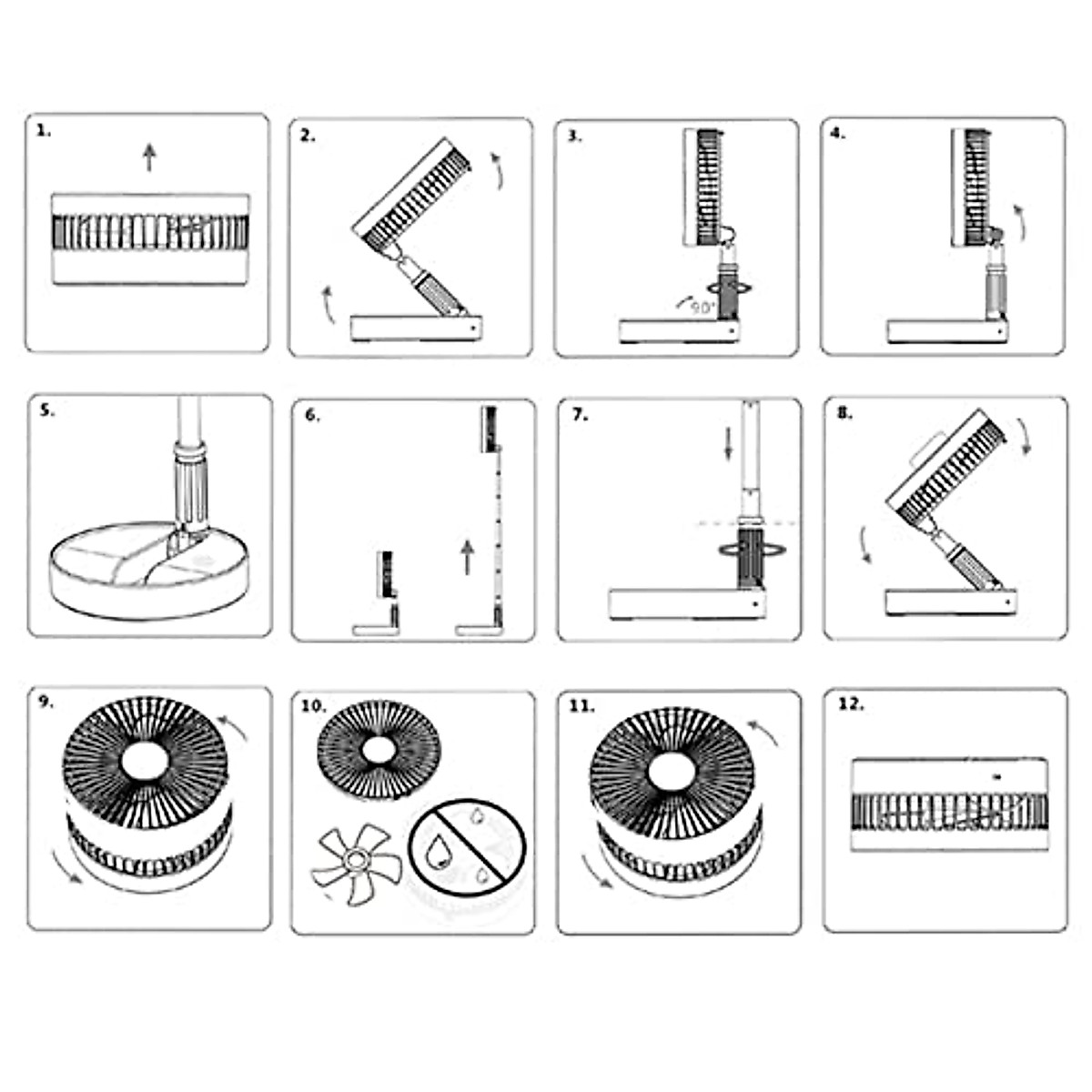 1.

2.

3.

90°

4.

5.

6.

7.

8.

9.

10.

11.

12.