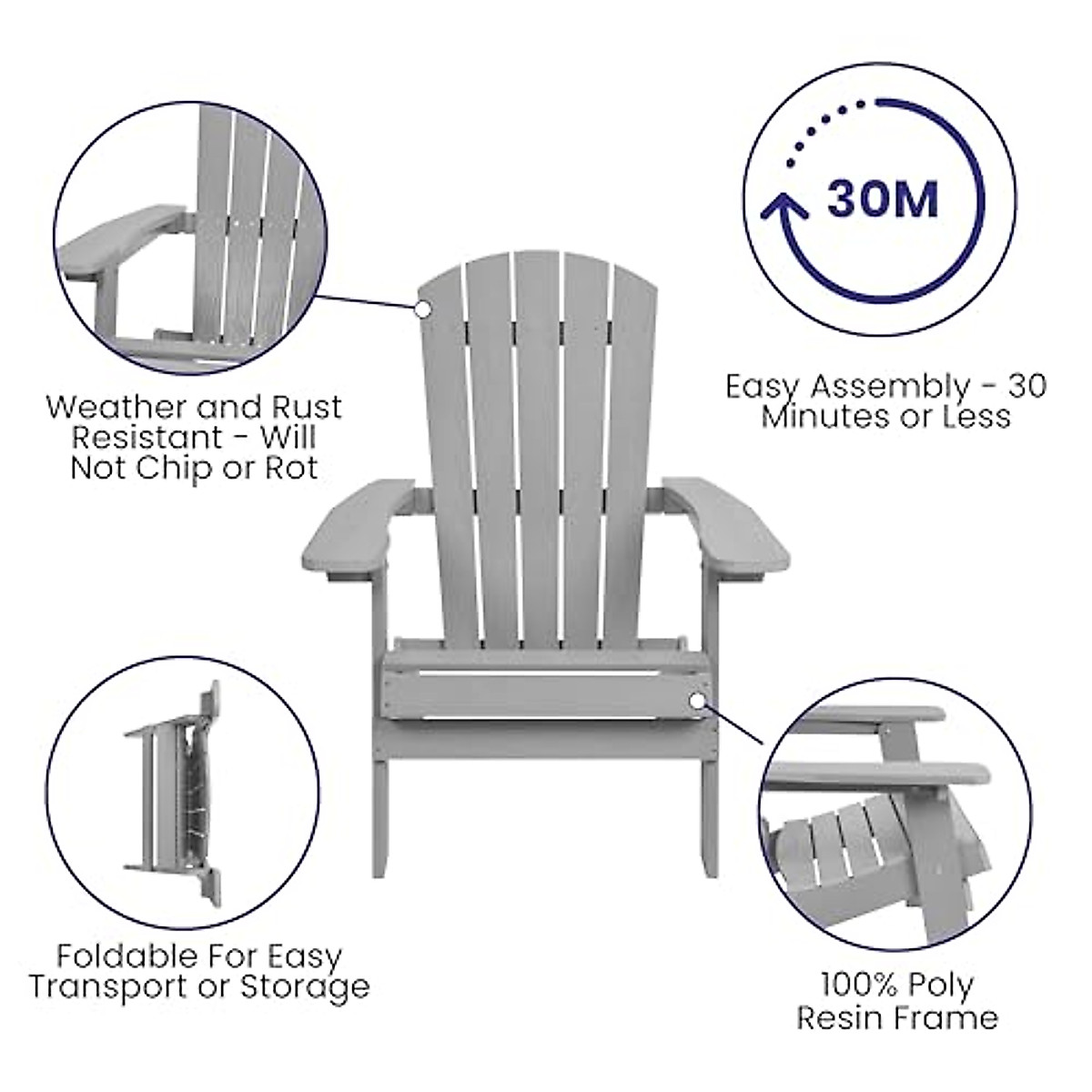 30M

Weather and Rust Resistant - Will Not Chip or Rot

Easy Assembly - 30 Minutes or Less

Foldable For Easy Transport or Storage

100% Poly Resin Frame