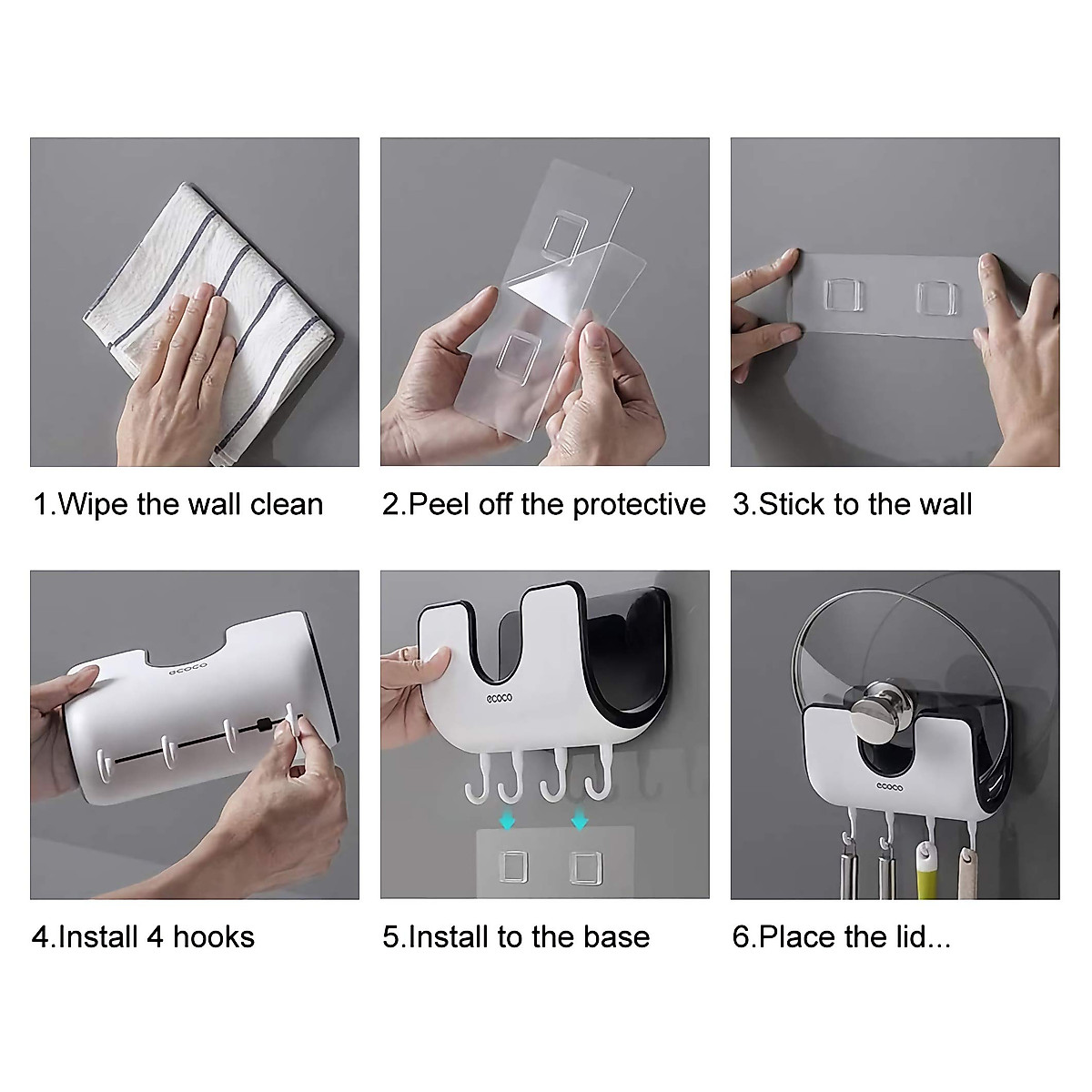 1.Wipe the wall clean

2.Peel off the protective

3.Stick to the wall

ecoco

4.Install 4 hooks

ecoco

5.Install to the base

ecoco

6.Place the lid...