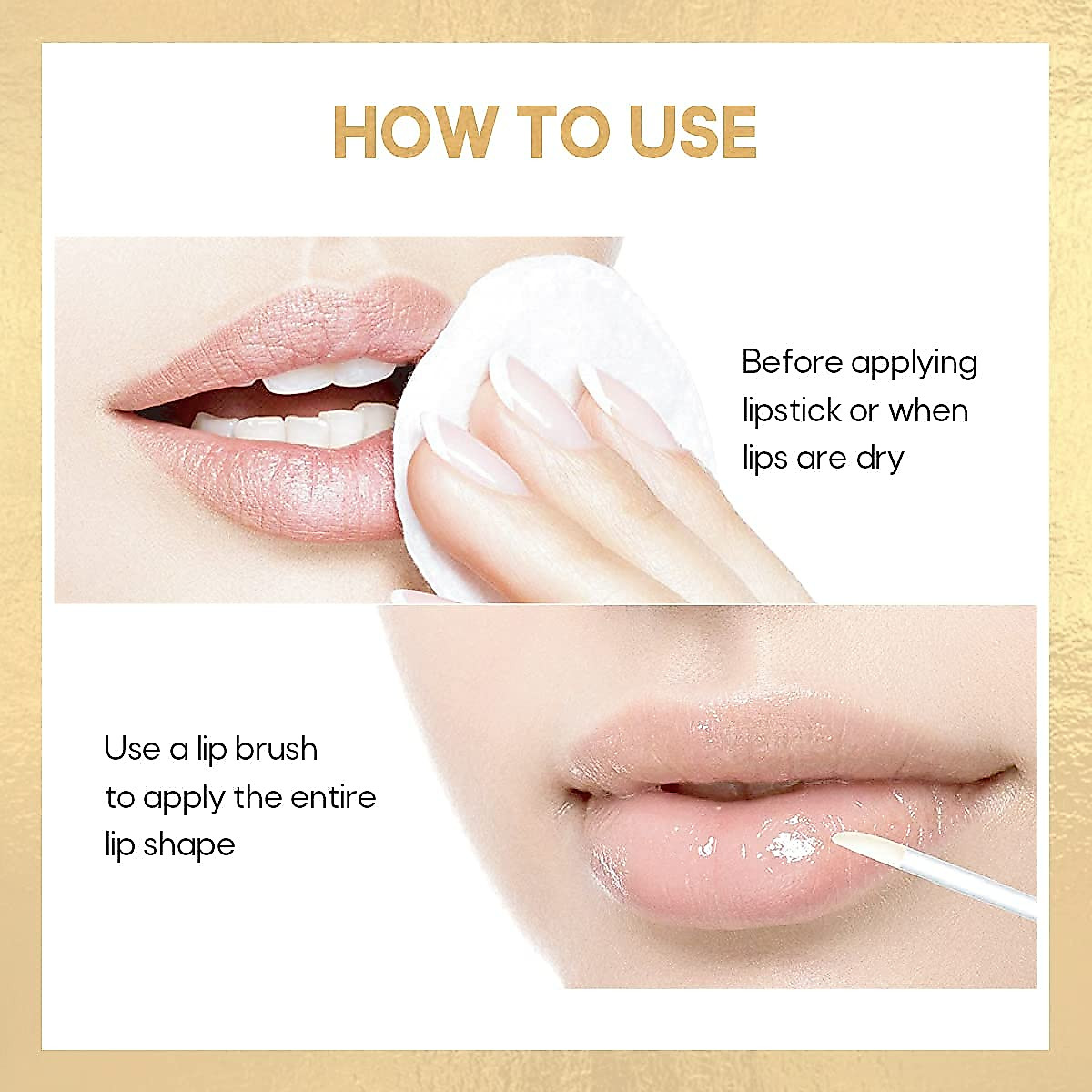 HOW TO USE

Before applying lipstick or when lips are dry

Use a lip brush to apply the entire lip shape