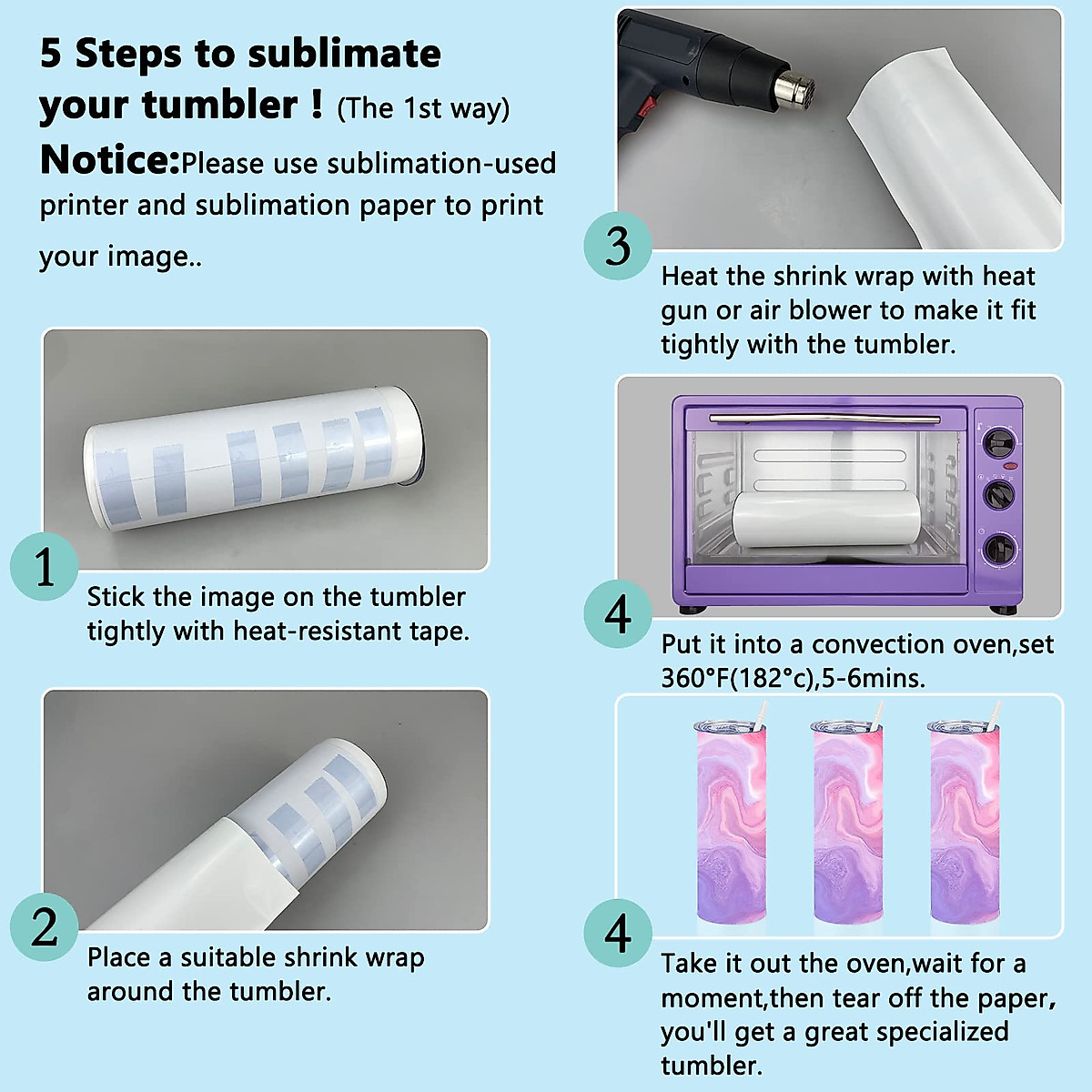 5 Steps to sublimate your tumbler ! (The 1st way)
Notice:Please use sublimation-used printer and sublimation paper to print your image..

1
Stick the image on the tumbler tightly with heat-resistant tape.

2
Place a suitable shrink wrap around the tumbler.

3
Heat the shrink wrap with heat gun or air blower to make it fit tightly with the tumbler.

4
Put it into a convection oven,set 360°F(182°c),5-6mins.

4
Take it out the oven,wait for a moment,then tear off the paper, you'll get a great specialized tumbler.