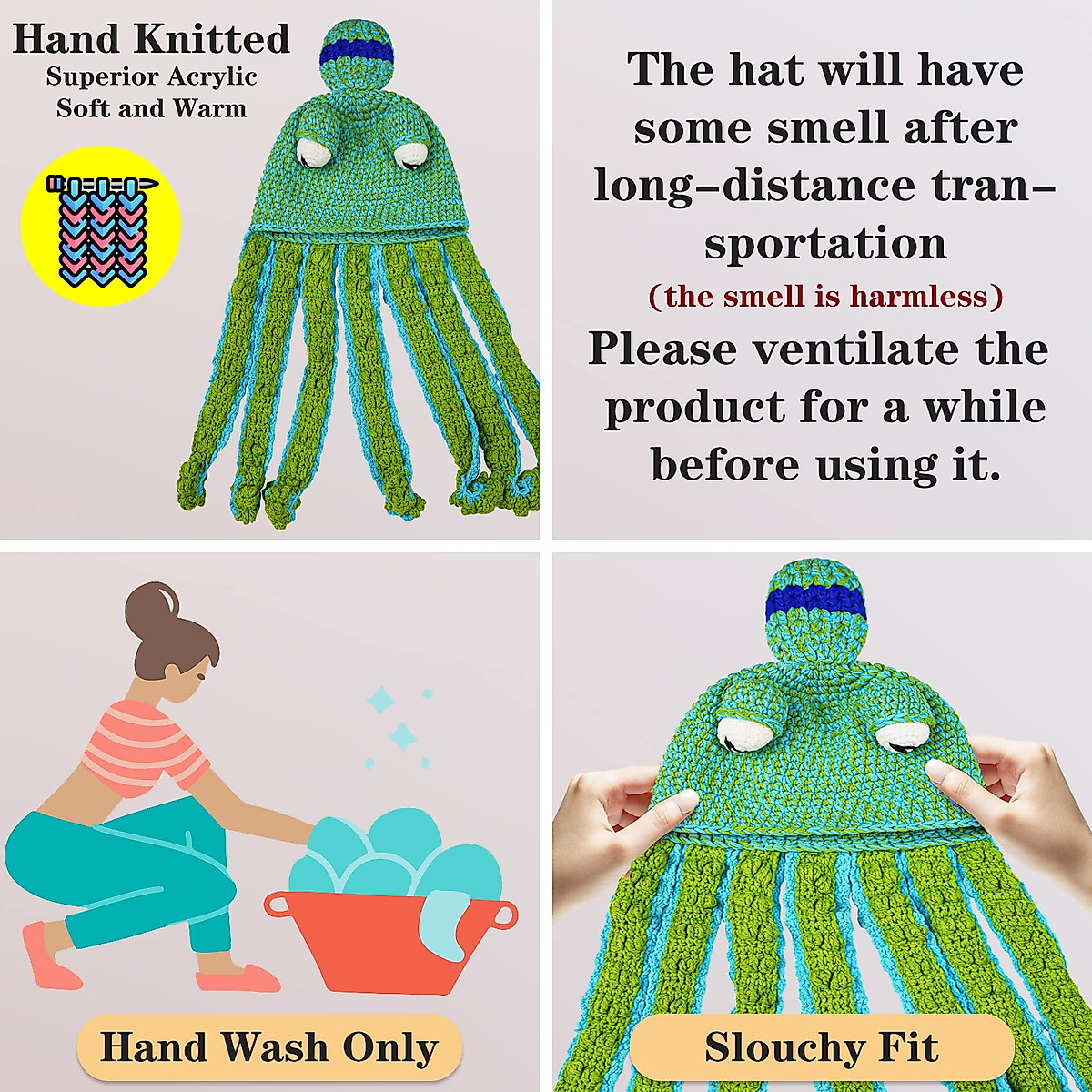 Hand Knitted
Superior Acrylic
Soft and Warm

The hat will have some smell after long-distance transportation
(the smell is harmless)
Please ventilate the product for a while before using it.

Hand Wash Only

Slouchy Fit