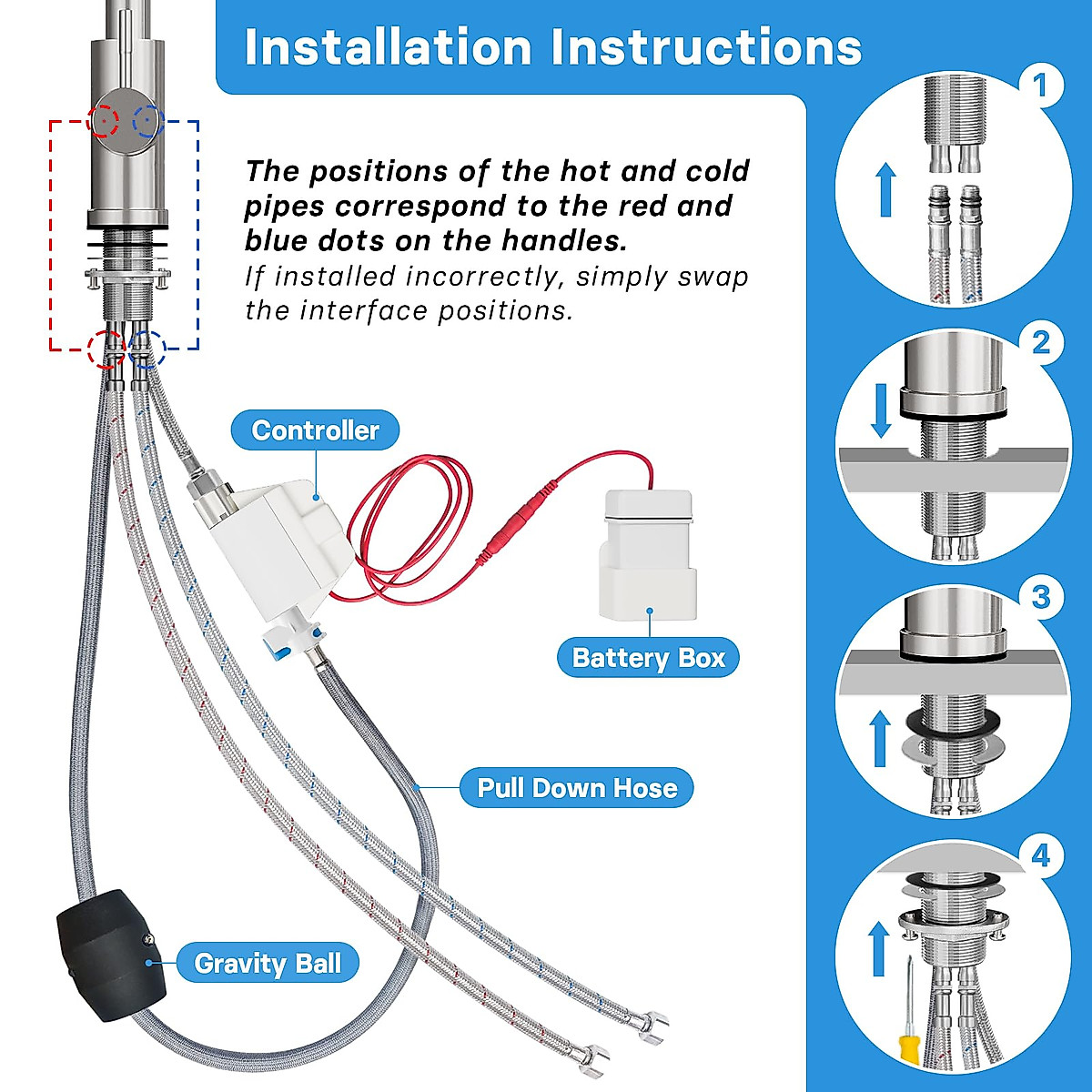 Installation Instructions

The positions of the hot and cold pipes correspond to the red and blue dots on the handles.
If installed incorrectly, simply swap the interface positions.

Controller

Battery Box

Pull Down Hose

Gravity Ball

1

2

3

4