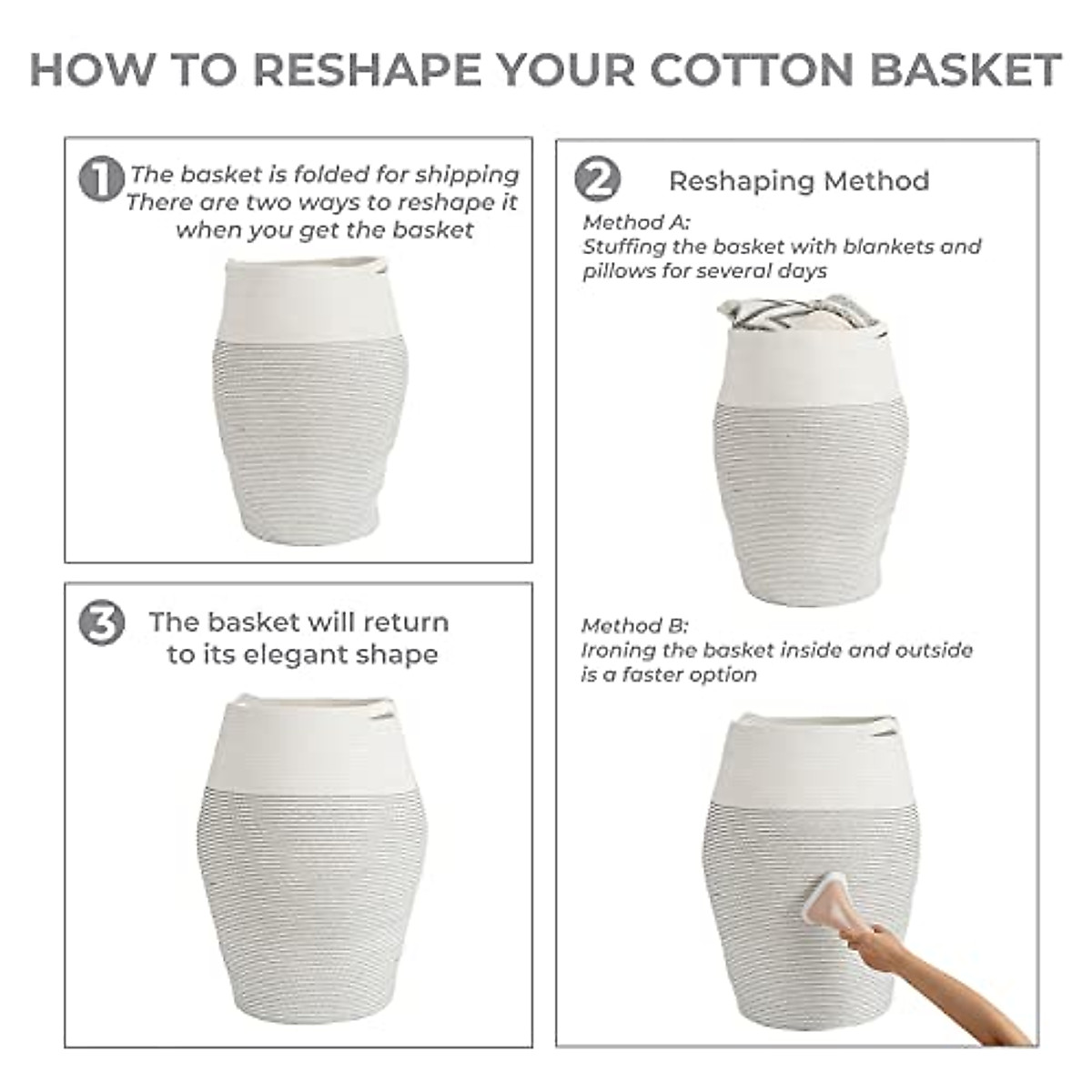 HOW TO RESHAPE YOUR COTTON BASKET

1 The basket is folded for shipping There are two ways to reshape it when you get the basket

3 The basket will return to its elegant shape

2 Reshaping Method

Method A:
Stuffing the basket with blankets and pillows for several days

Method B:
Ironing the basket inside and outside is a faster option