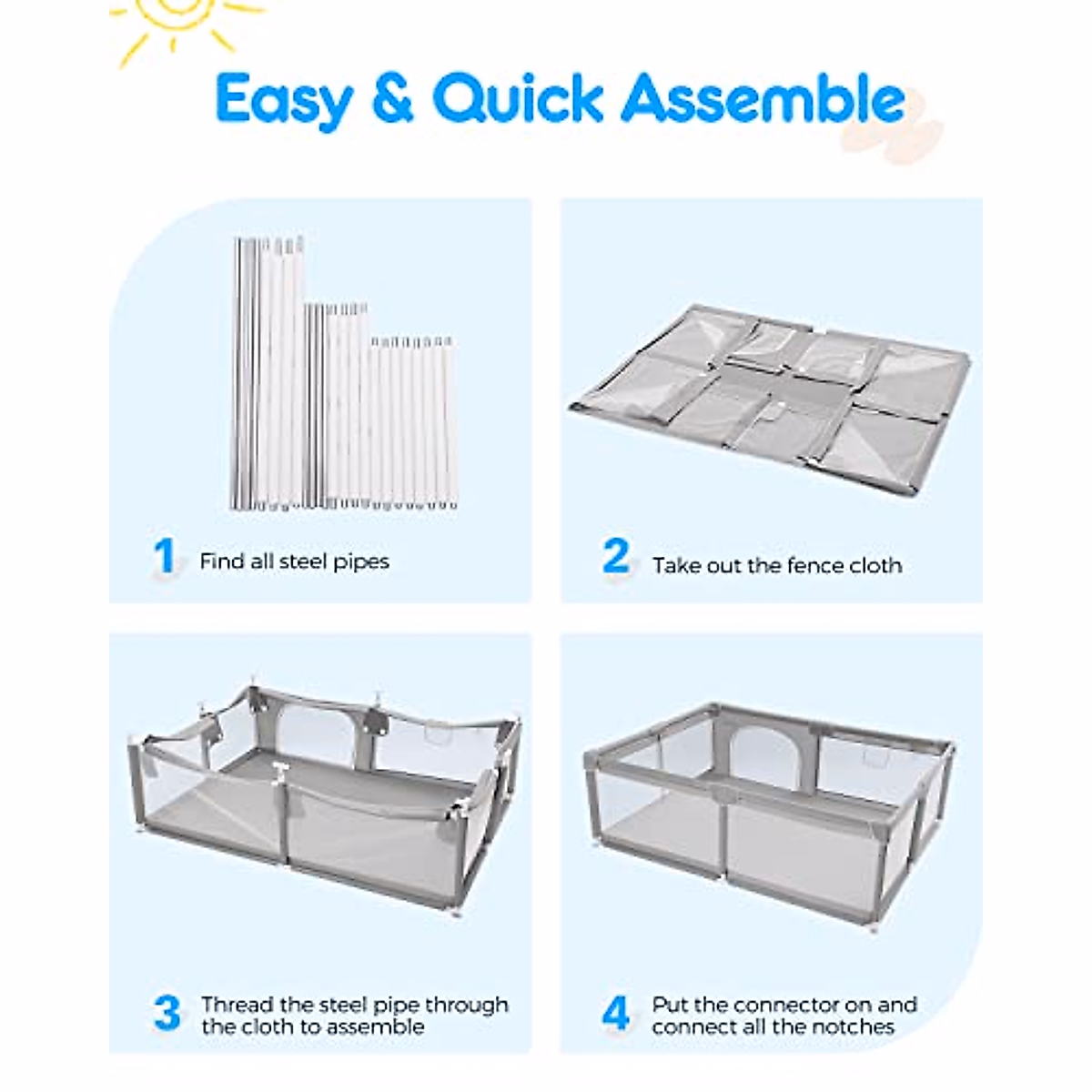 Easy & Quick Assemble

1 Find all steel pipes

2 Take out the fence cloth

3 Thread the steel pipe through the cloth to assemble

4 Put the connector on and connect all the notches