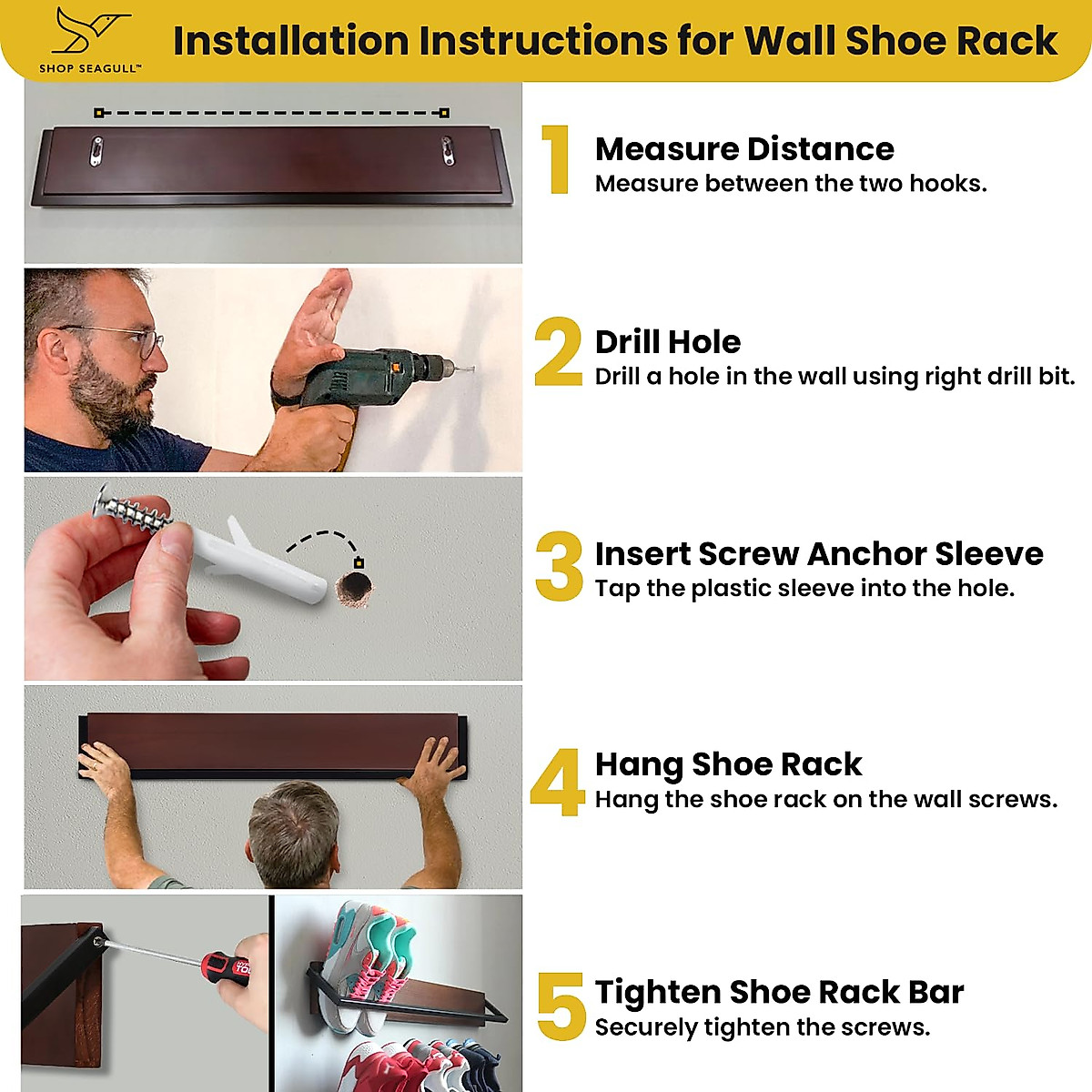 SHOP SEAGULL™

Installation Instructions for Wall Shoe Rack

1 Measure Distance
Measure between the two hooks.

2 Drill Hole
Drill a hole in the wall using right drill bit.

3 Insert Screw Anchor Sleeve
Tap the plastic sleeve into the hole.

4 Hang Shoe Rack
Hang the shoe rack on the wall screws.

5 Tighten Shoe Rack Bar
Securely tighten the screws.