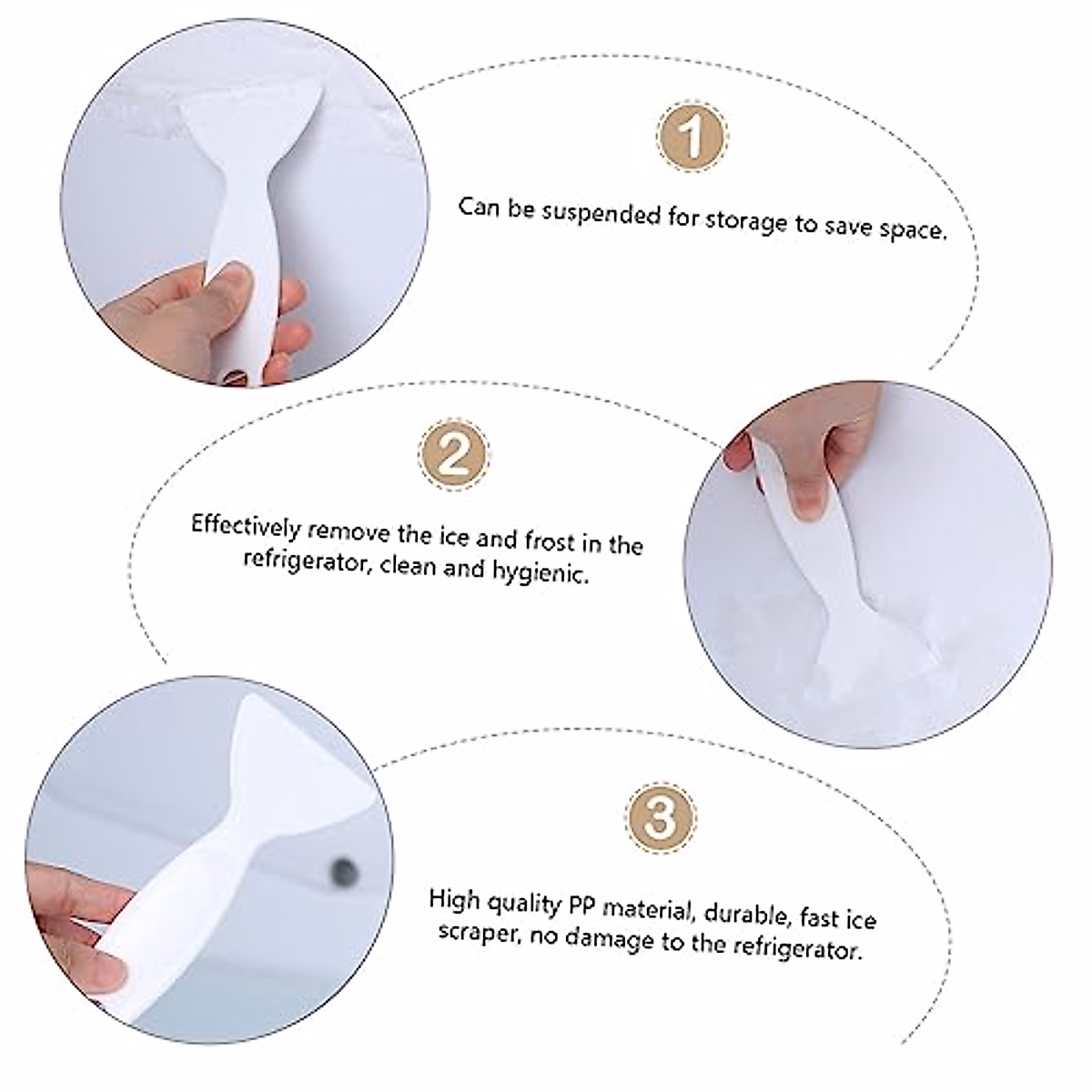 1

Can be suspended for storage to save space.

2

Effectively remove the ice and frost in the refrigerator, clean and hygienic.

3

High quality PP material, durable, fast ice scraper, no damage to the refrigerator.