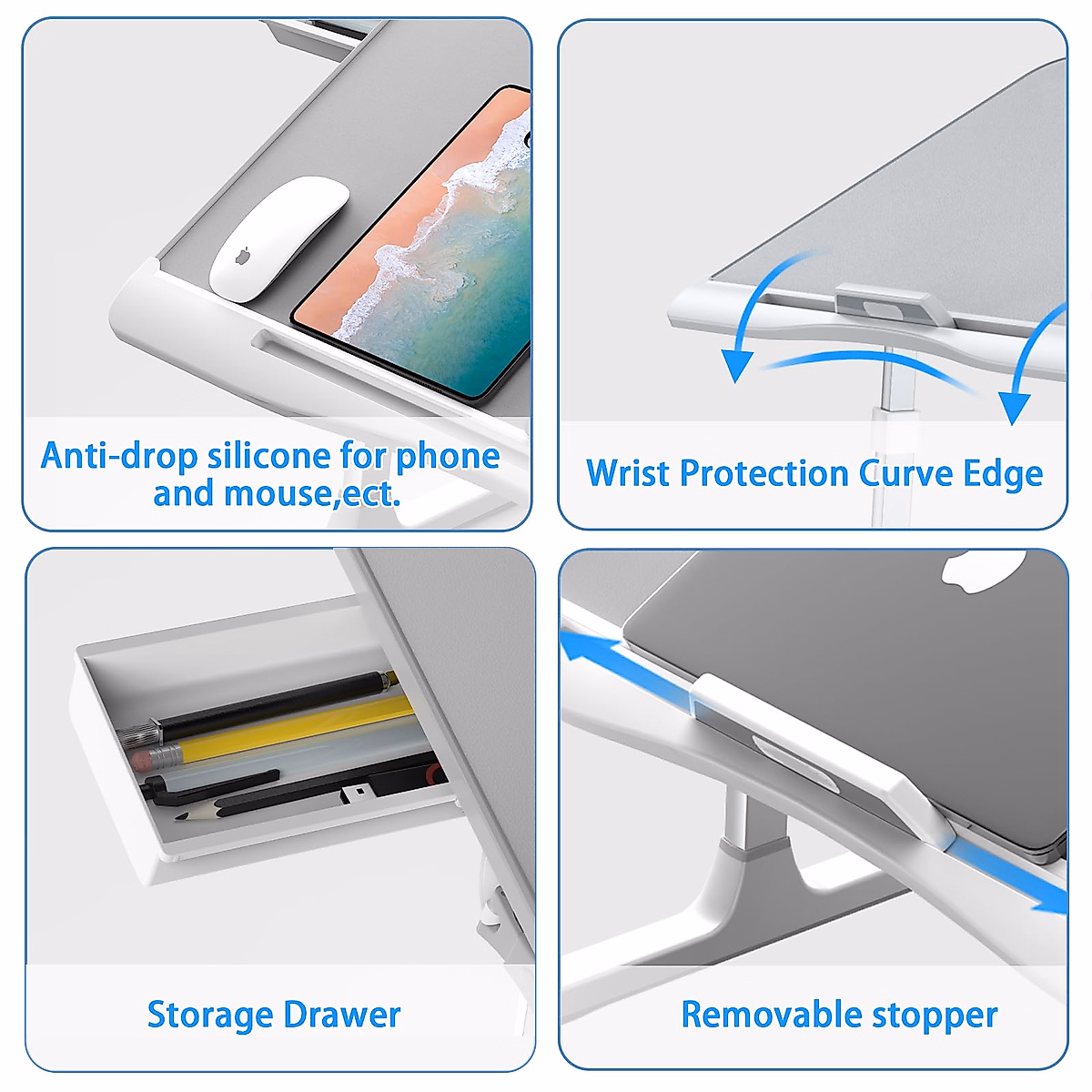 Anti-drop silicone for phone and mouse,ect.

Wrist Protection Curve Edge

Storage Drawer

Removable stopper