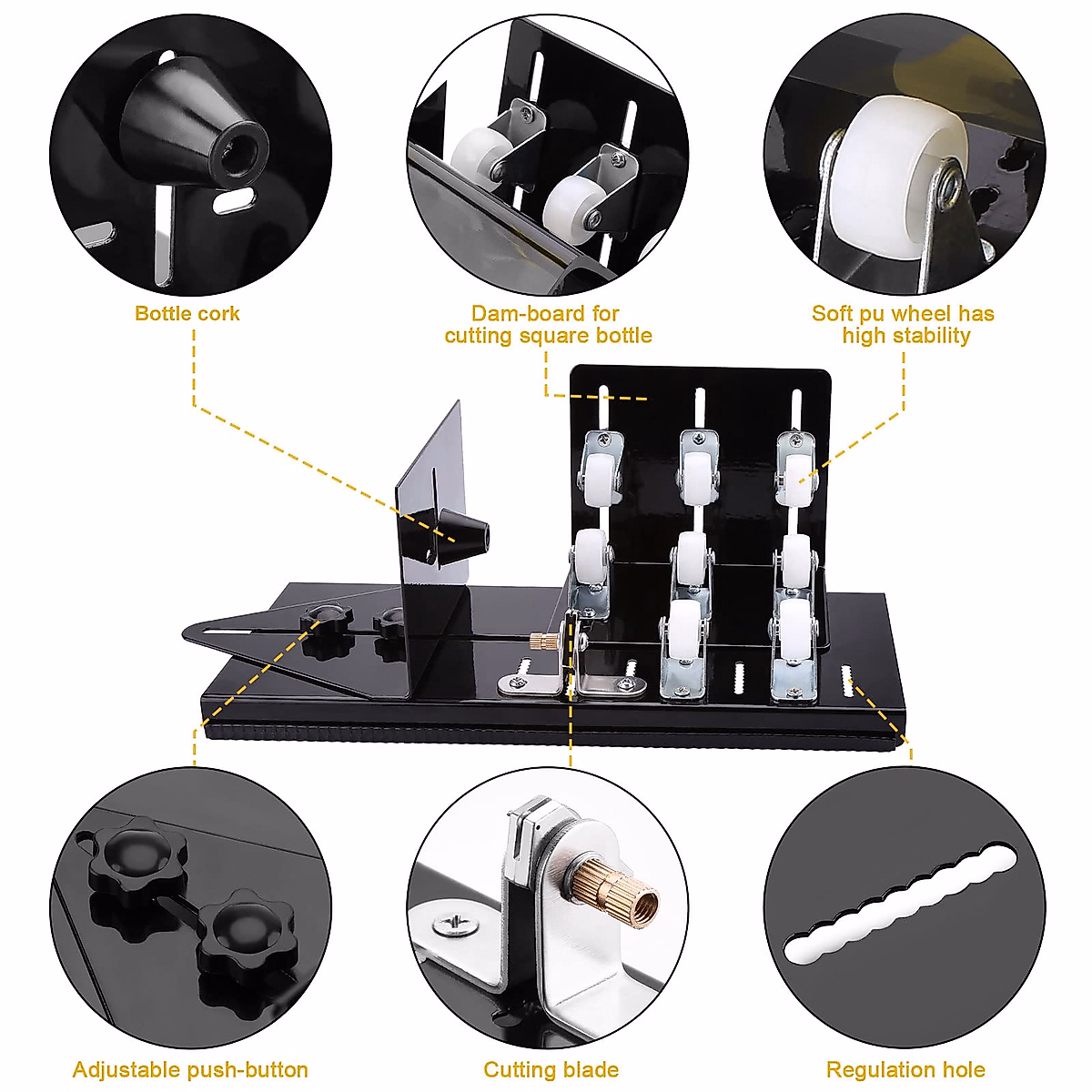 Bottle cork

Dam-board for cutting square bottle

Soft pu wheel has high stability

Adjustable push-button

Cutting blade

Regulation hole