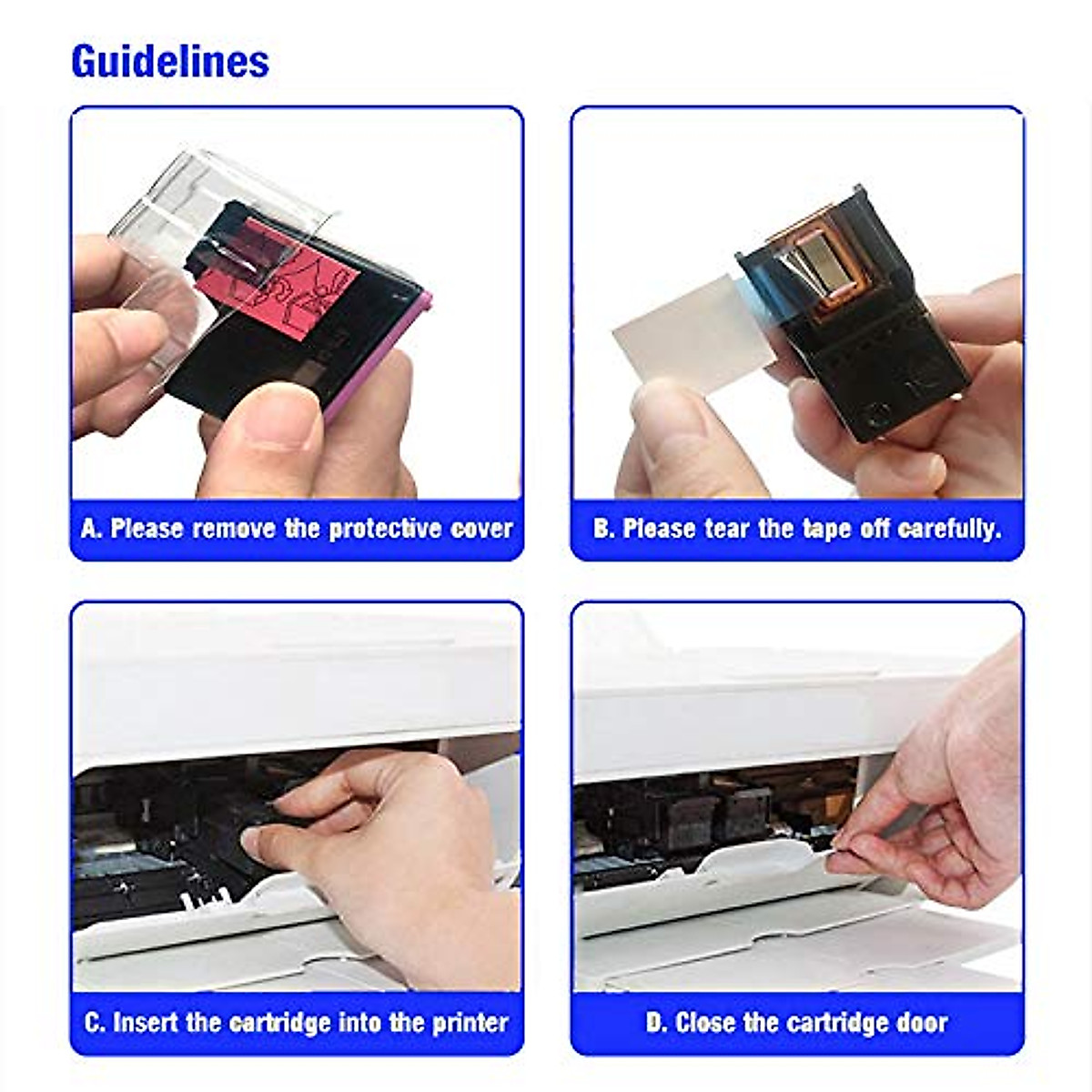 Guidelines

A. Please remove the protective cover

B. Please tear the tape off carefully.

C. Insert the cartridge into the printer

D. Close the cartridge door