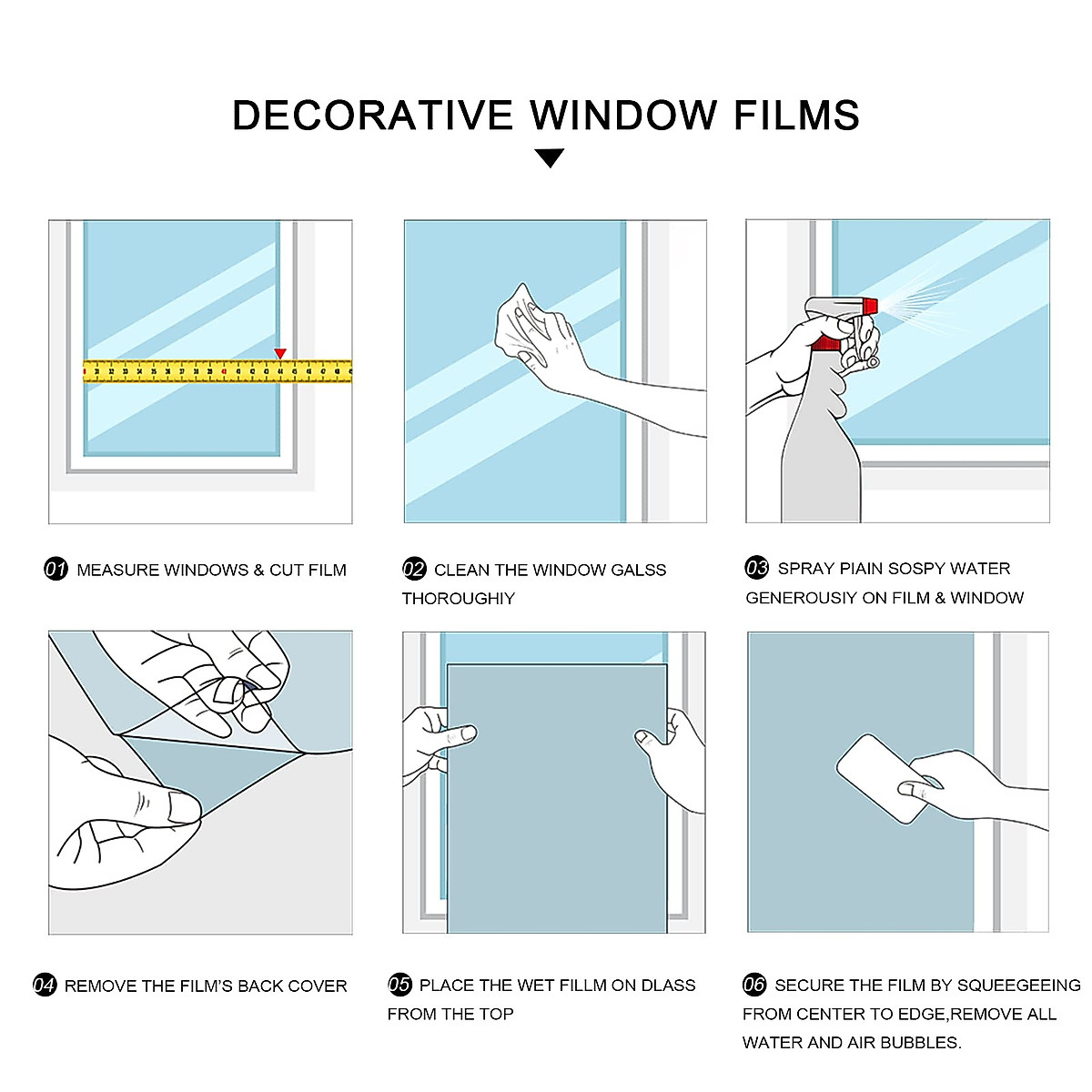 DECORATIVE WINDOW FILMS

01 MEASURE WINDOWS & CUT FILM

02 CLEAN THE WINDOW GALSS THOROUGHIY

03 SPRAY PIAIN SOSPY WATER GENEROUSIY ON FILM & WINDOW

04 REMOVE THE FILM'S BACK COVER

05 PLACE THE WET FILLM ON DLASS FROM THE TOP

06 SECURE THE FILM BY SQUEEGEEING FROM CENTER TO EDGE,REMOVE ALL WATER AND AIR BUBBLES.