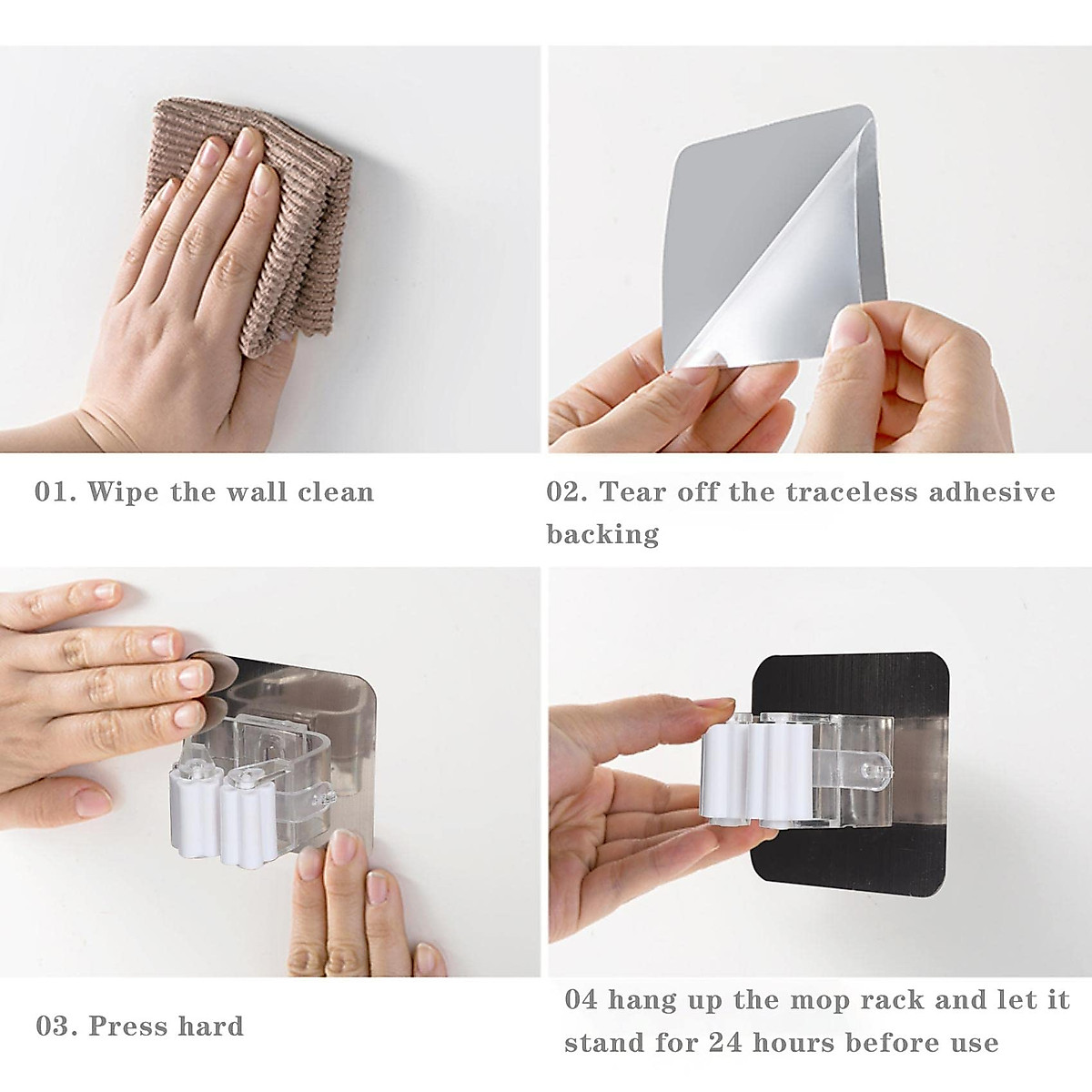 01. Wipe the wall clean

02. Tear off the traceless adhesive backing

03. Press hard

04 hang up the mop rack and let it stand for 24 hours before use