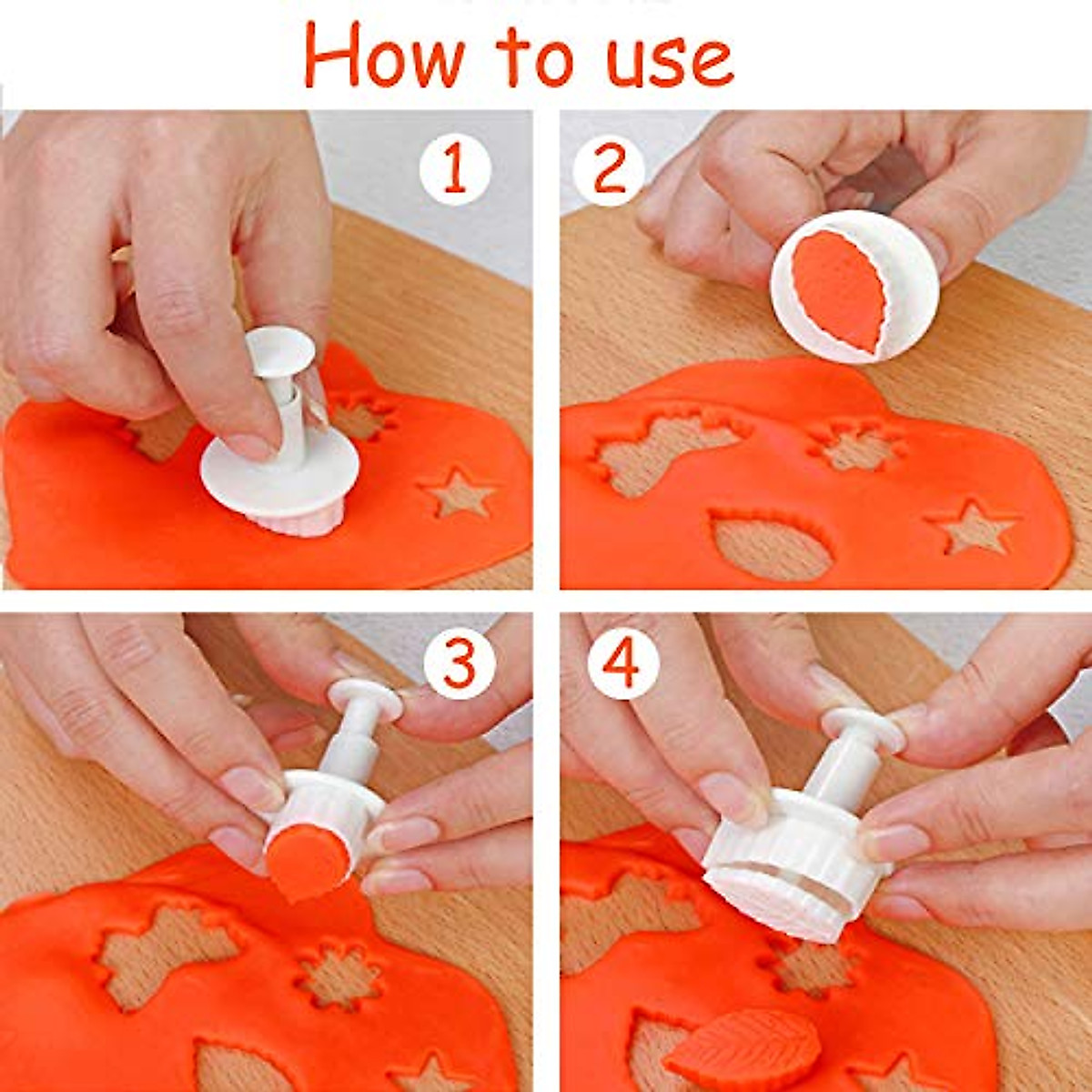 How to use

1

2

3

4