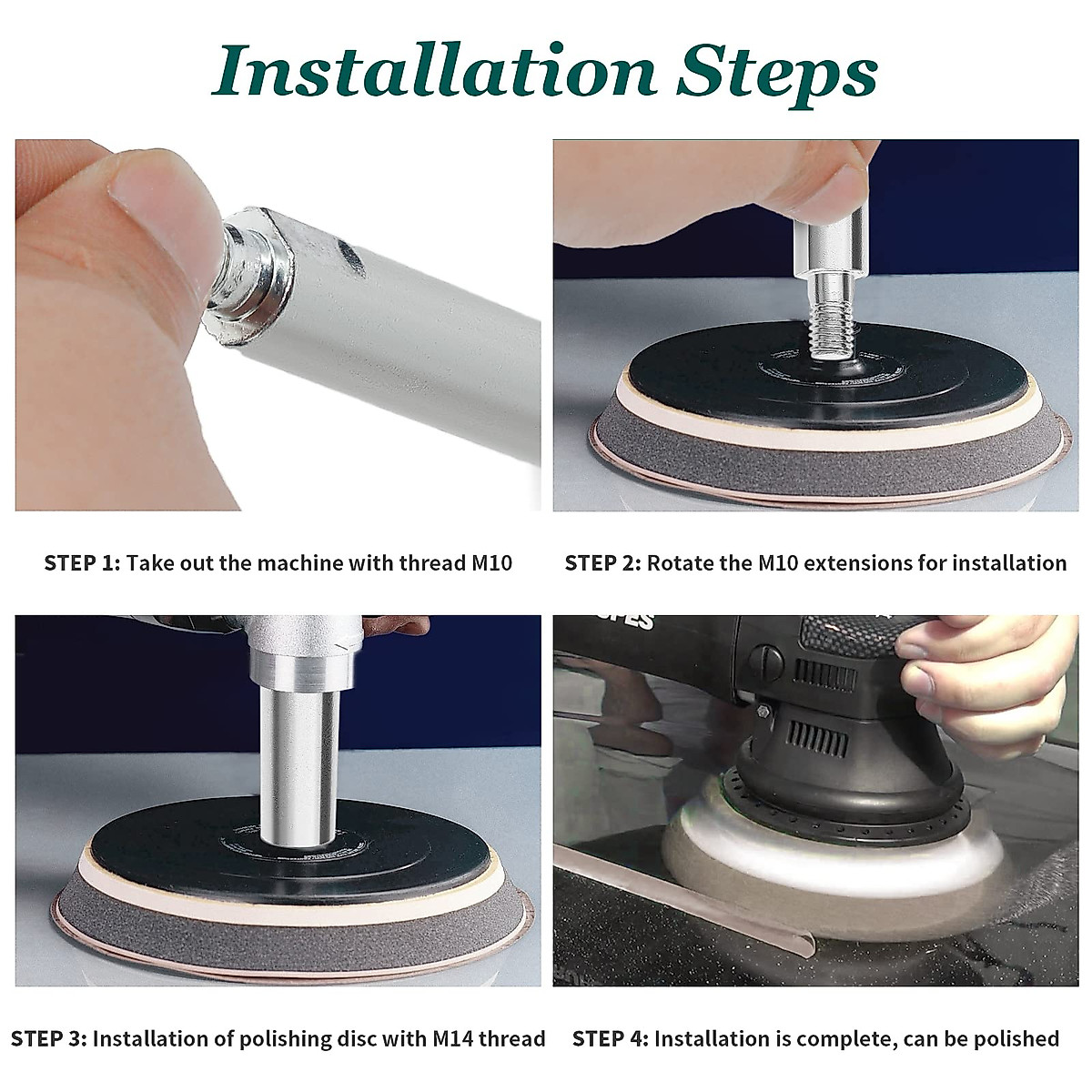 Installation Steps

STEP 1: Take out the machine with thread M10

STEP 2: Rotate the M10 extensions for installation

STEP 3: Installation of polishing disc with M14 thread

STEP 4: Installation is complete, can be polished