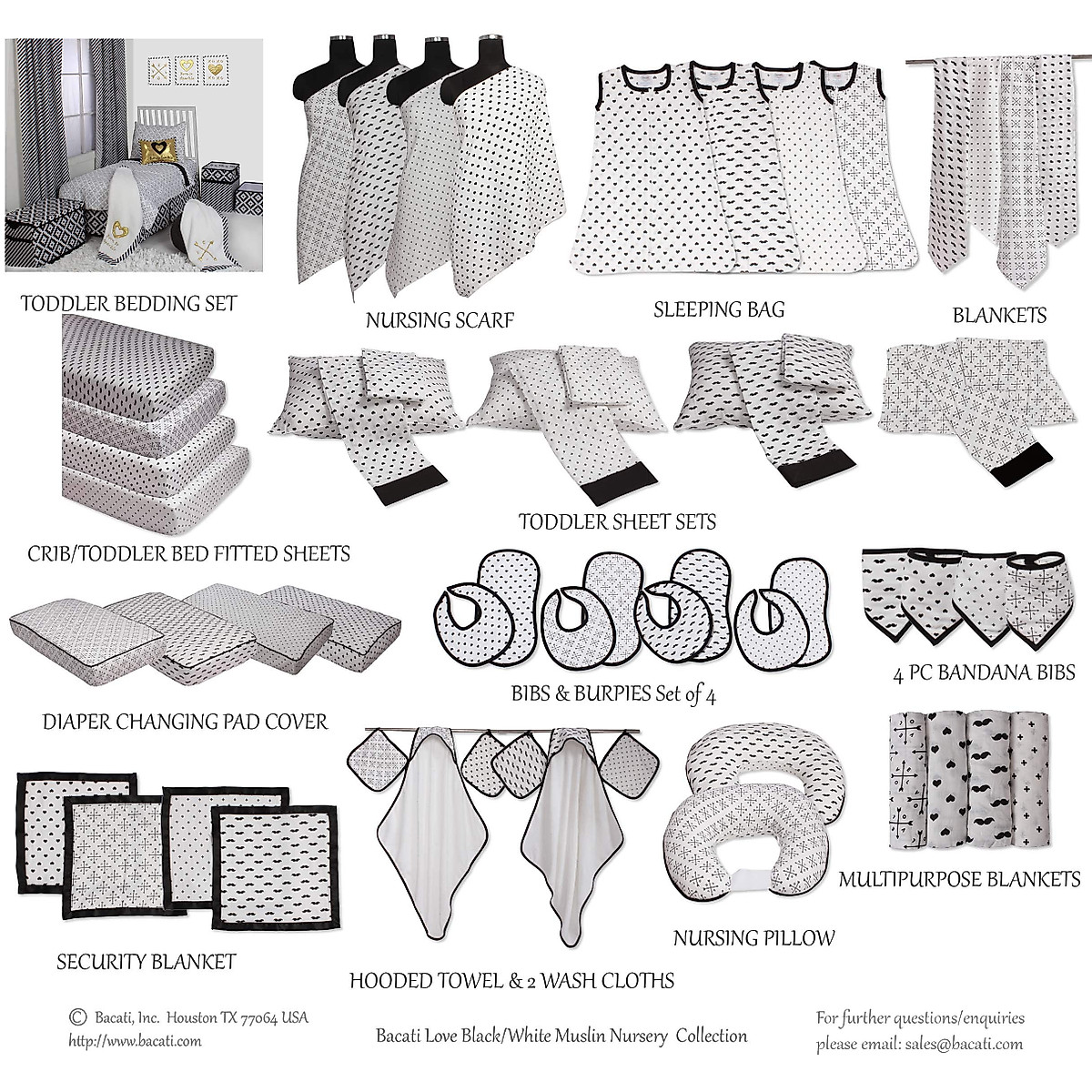 TODDLER BEDDING SET

NURSING SCARF

SLEEPING BAG

BLANKETS

TODDLER SHEET SETS

CRIB/TODDLER BED FITTED SHEETS

BIBS & BURPIES Set of 4

4 PC BANDANA BIBS

DIAPER CHANGING PAD COVER

MULTIPURPOSE BLANKETS

NURSING PILLOW

SECURITY BLANKET

HOODED TOWEL & 2 WASH CLOTHS

© Bacati, Inc. Houston TX 77064 USA
http://www.bacati.com

Bacati Love Black/White Muslin Nursery Collection

For further questions/enquiries
please email: sales@bacati.com