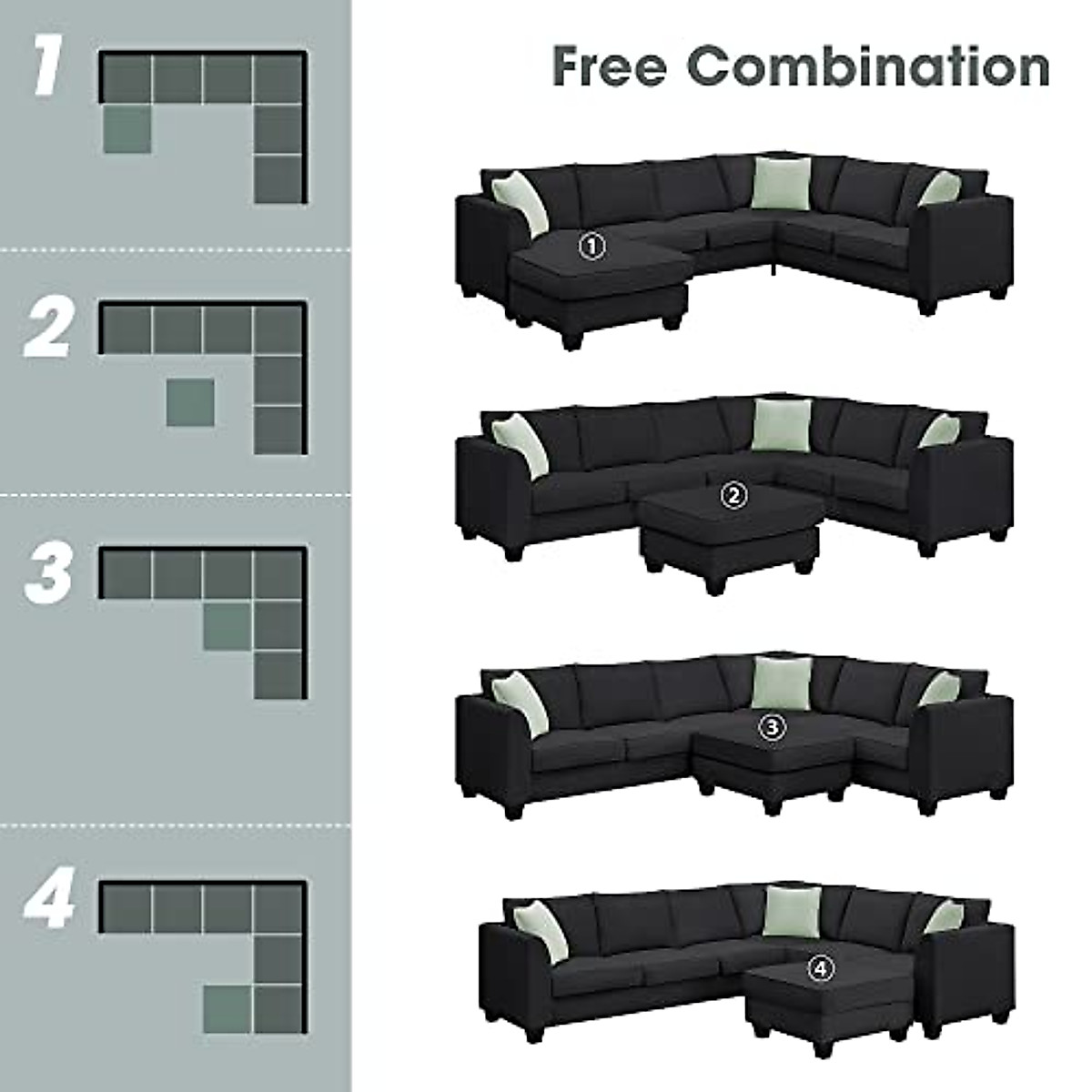 1

2

3

4

Free Combination

①

②

③

④