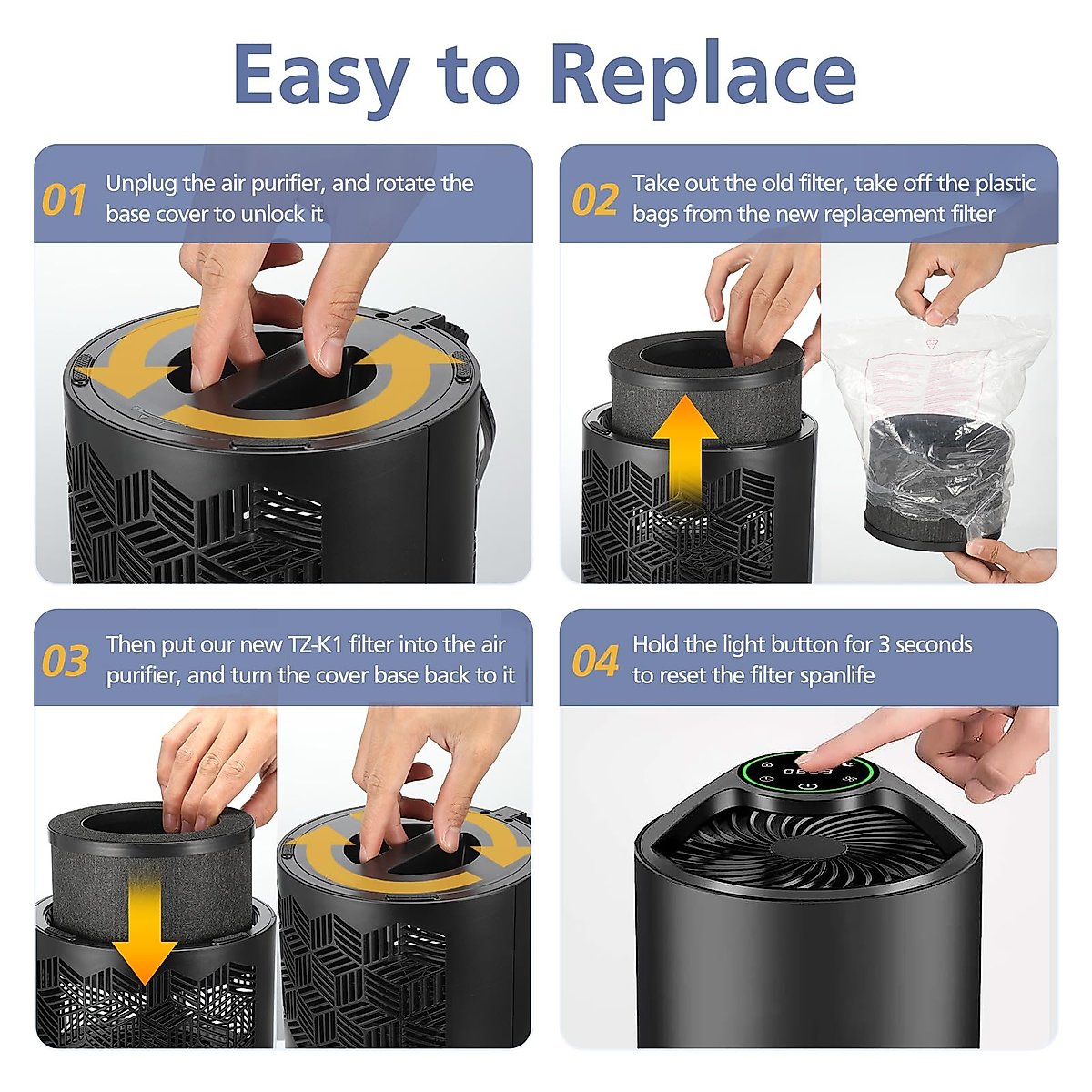 Easy to Replace

01 Unplug the air purifier, and rotate the base cover to unlock it

02 Take out the old filter, take off the plastic bags from the new replacement filter

03 Then put our new TZ-K1 filter into the air purifier, and turn the cover base back to it

04 Hold the light button for 3 seconds to reset the filter spanlife