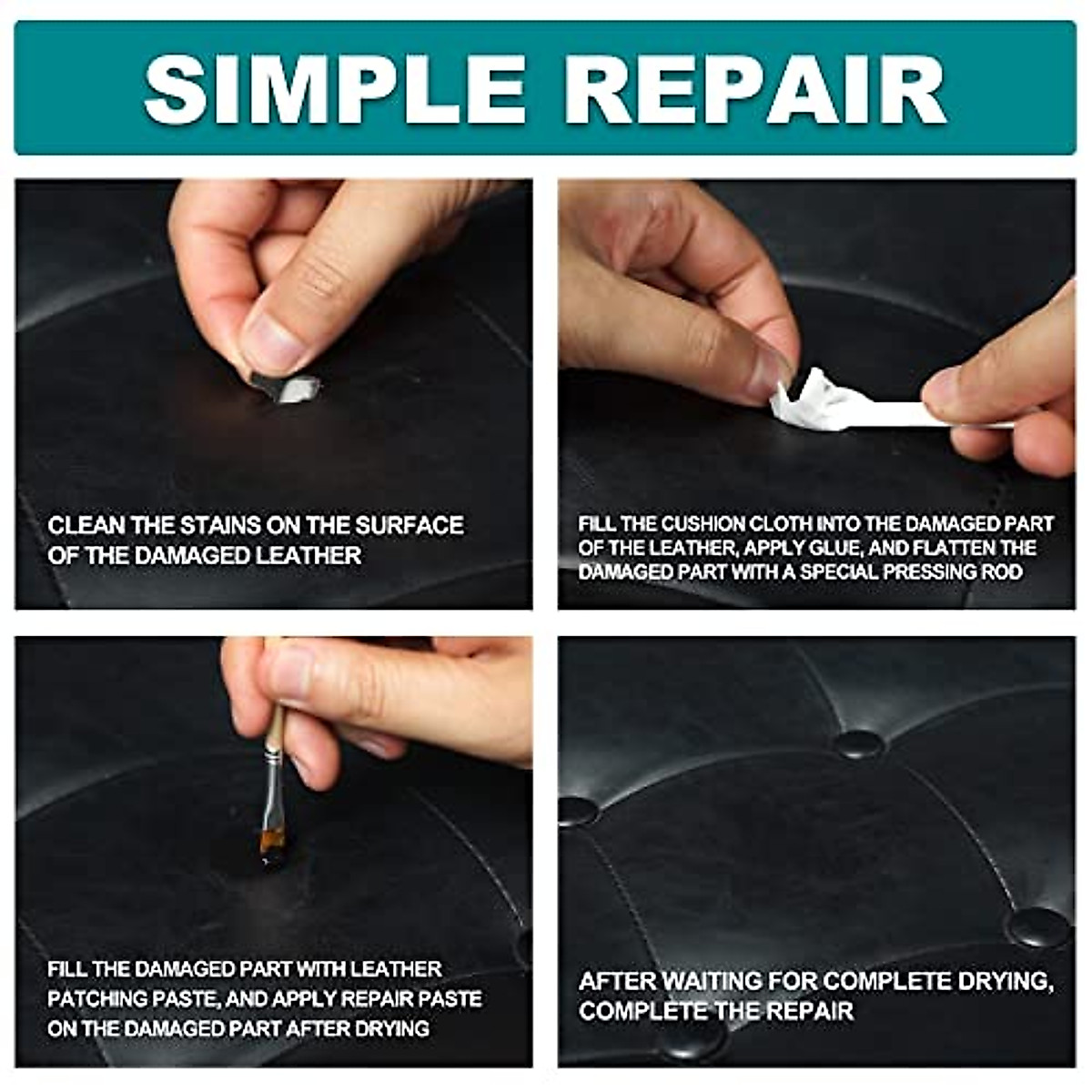 SIMPLE REPAIR

CLEAN THE STAINS ON THE SURFACE OF THE DAMAGED LEATHER

FILL THE CUSHION CLOTH INTO THE DAMAGED PART OF THE LEATHER, APPLY GLUE, AND FLATTEN THE DAMAGED PART WITH A SPECIAL PRESSING ROD

FILL THE DAMAGED PART WITH LEATHER PATCHING PASTE, AND APPLY REPAIR PASTE ON THE DAMAGED PART AFTER DRYING

AFTER WAITING FOR COMPLETE DRYING, COMPLETE THE REPAIR