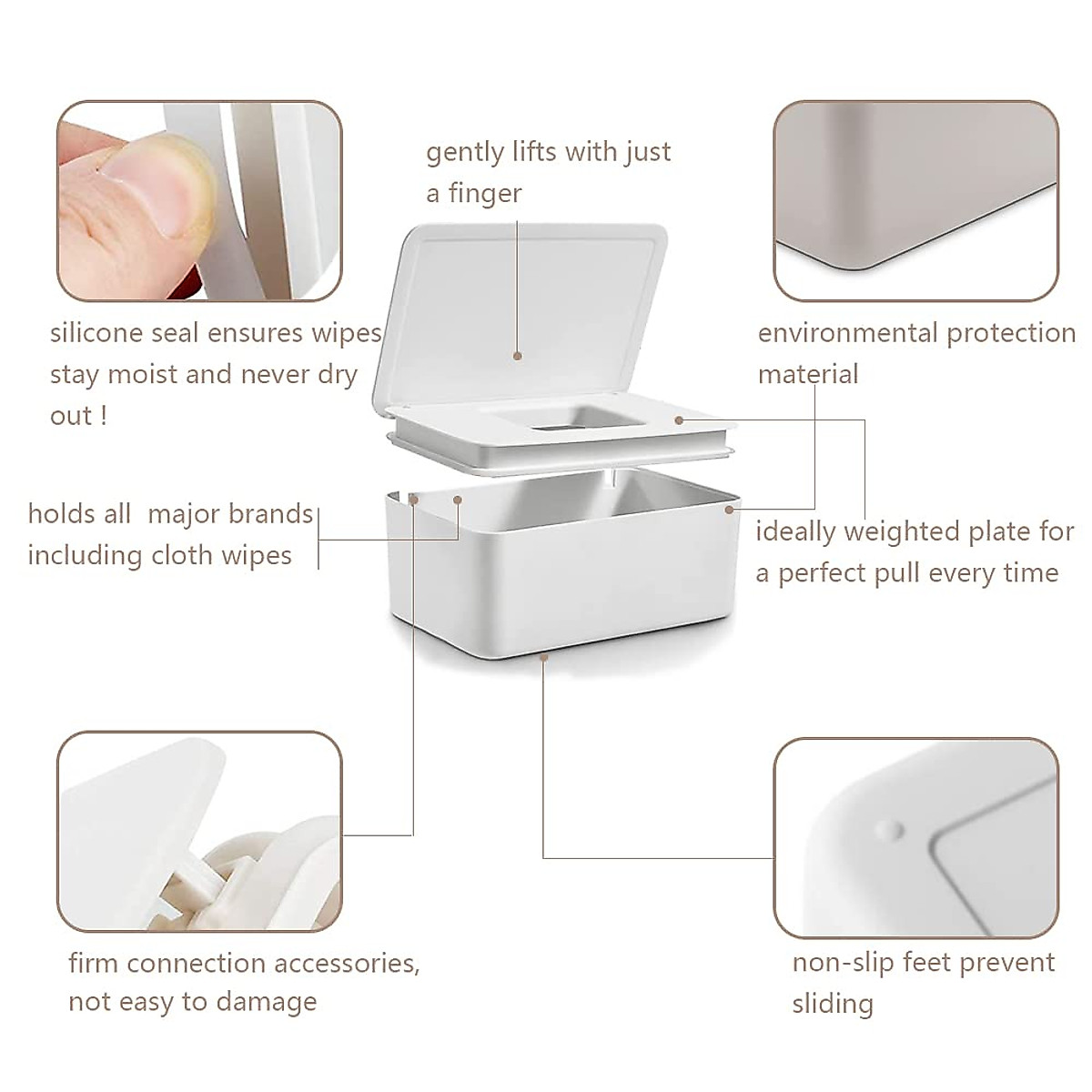 gently lifts with just a finger

silicone seal ensures wipes stay moist and never dry out !

environmental protection material

holds all major brands including cloth wipes

ideally weighted plate for a perfect pull every time

firm connection accessories, not easy to damage

non-slip feet prevent sliding