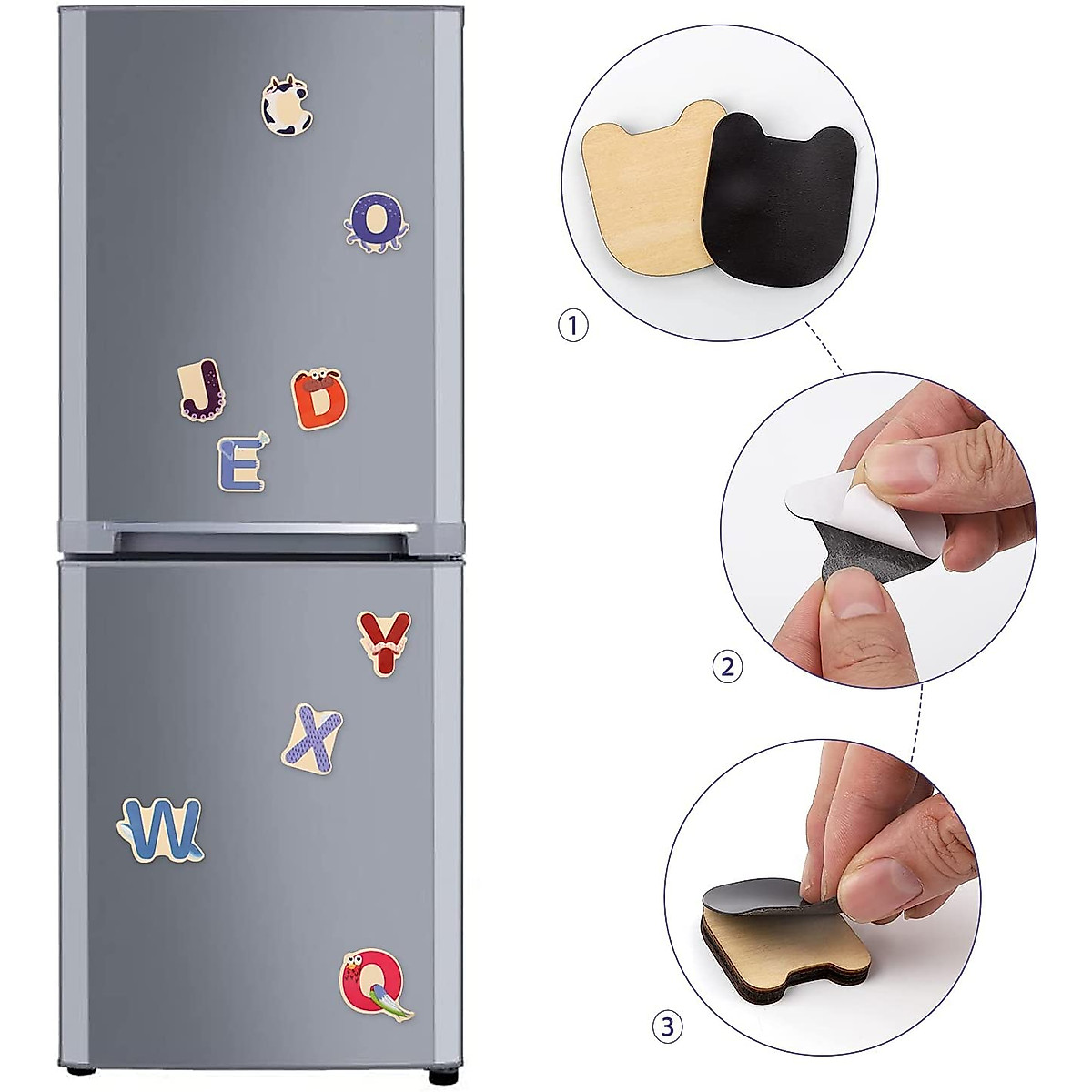 C
O
J
D
E
Y
X
W
Q
1
2
3