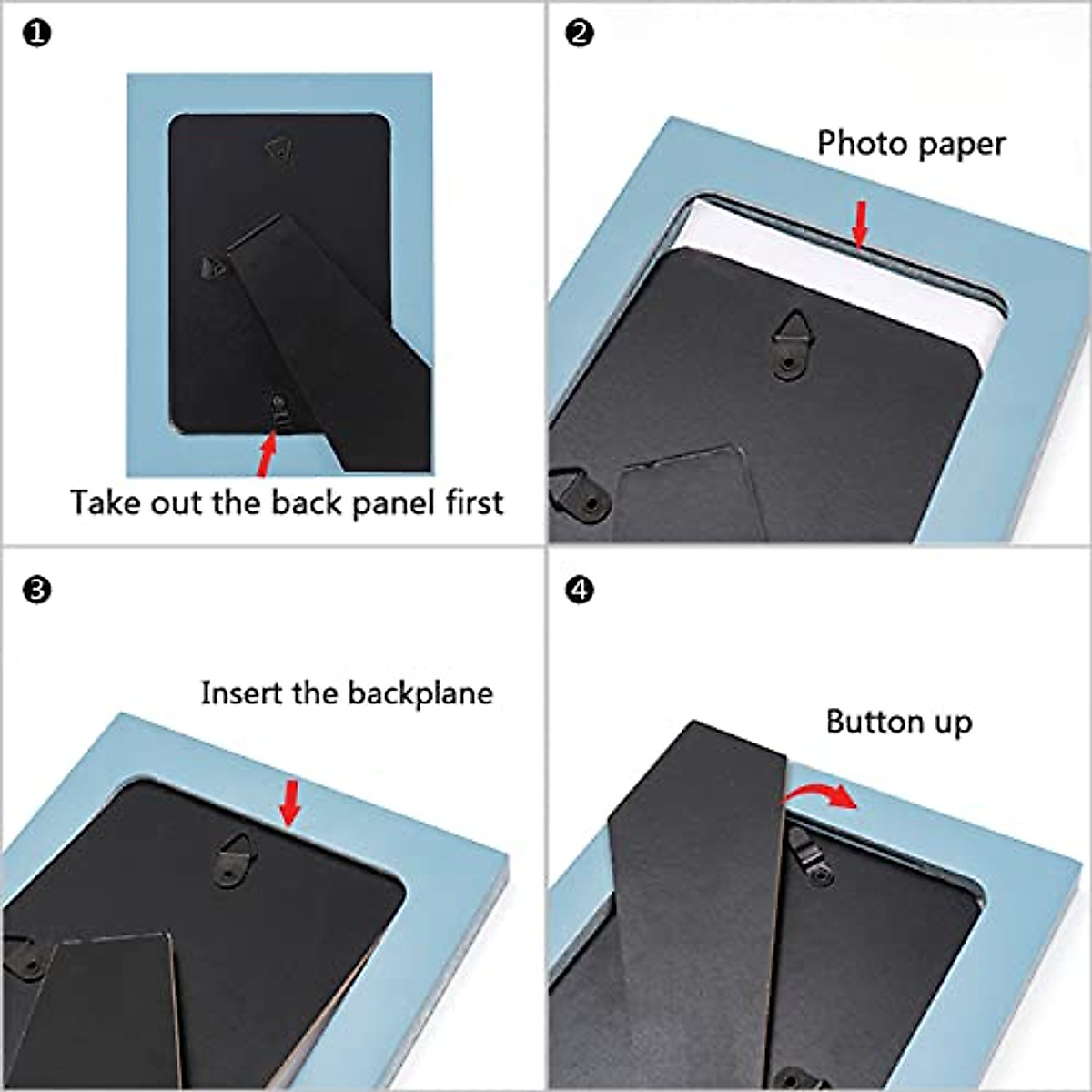 ❶

Take out the back panel first

❷

Photo paper

❸

Insert the backplane

❹

Button up