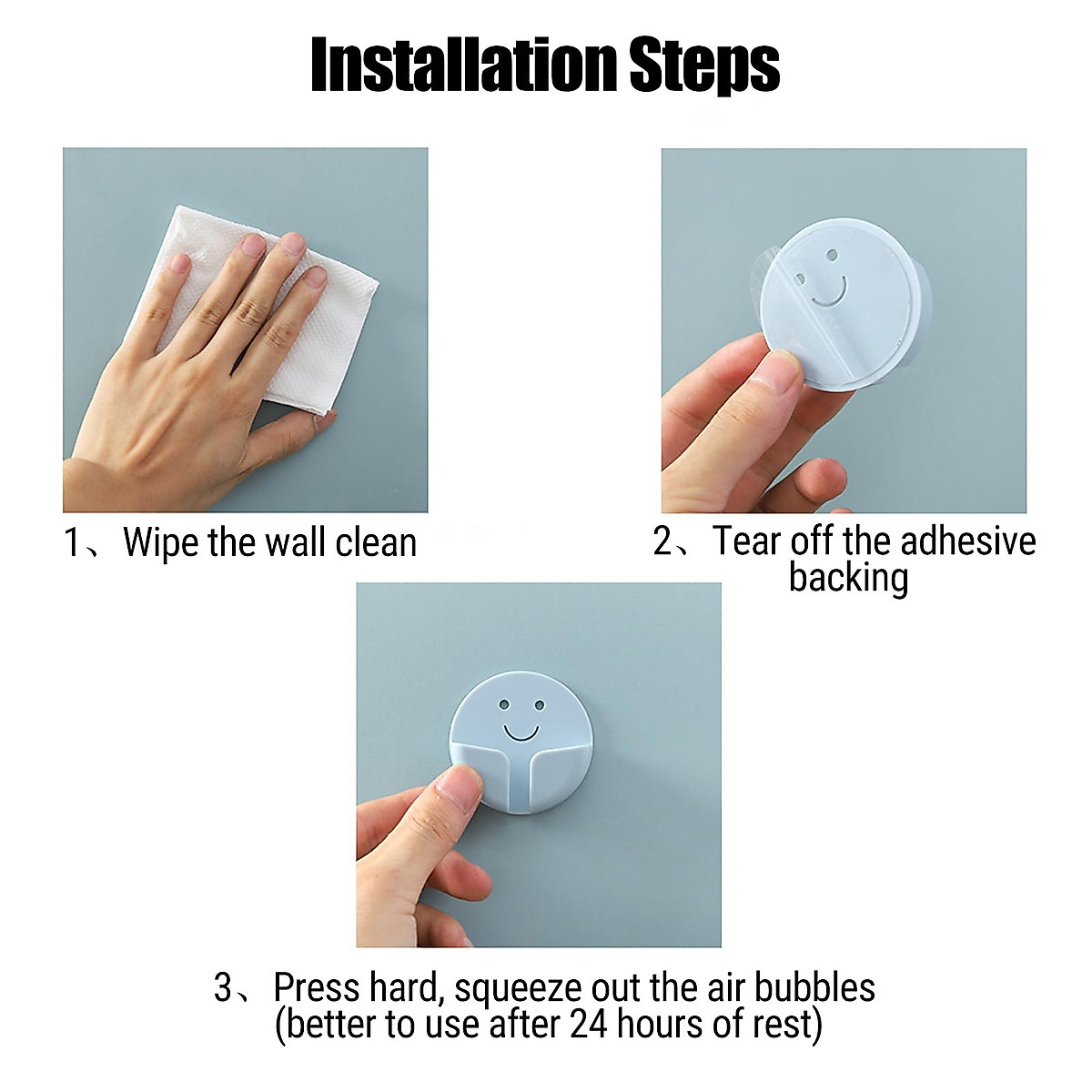 Installation Steps

1、Wipe the wall clean

2、Tear off the adhesive backing

3、Press hard, squeeze out the air bubbles (better to use after 24 hours of rest)