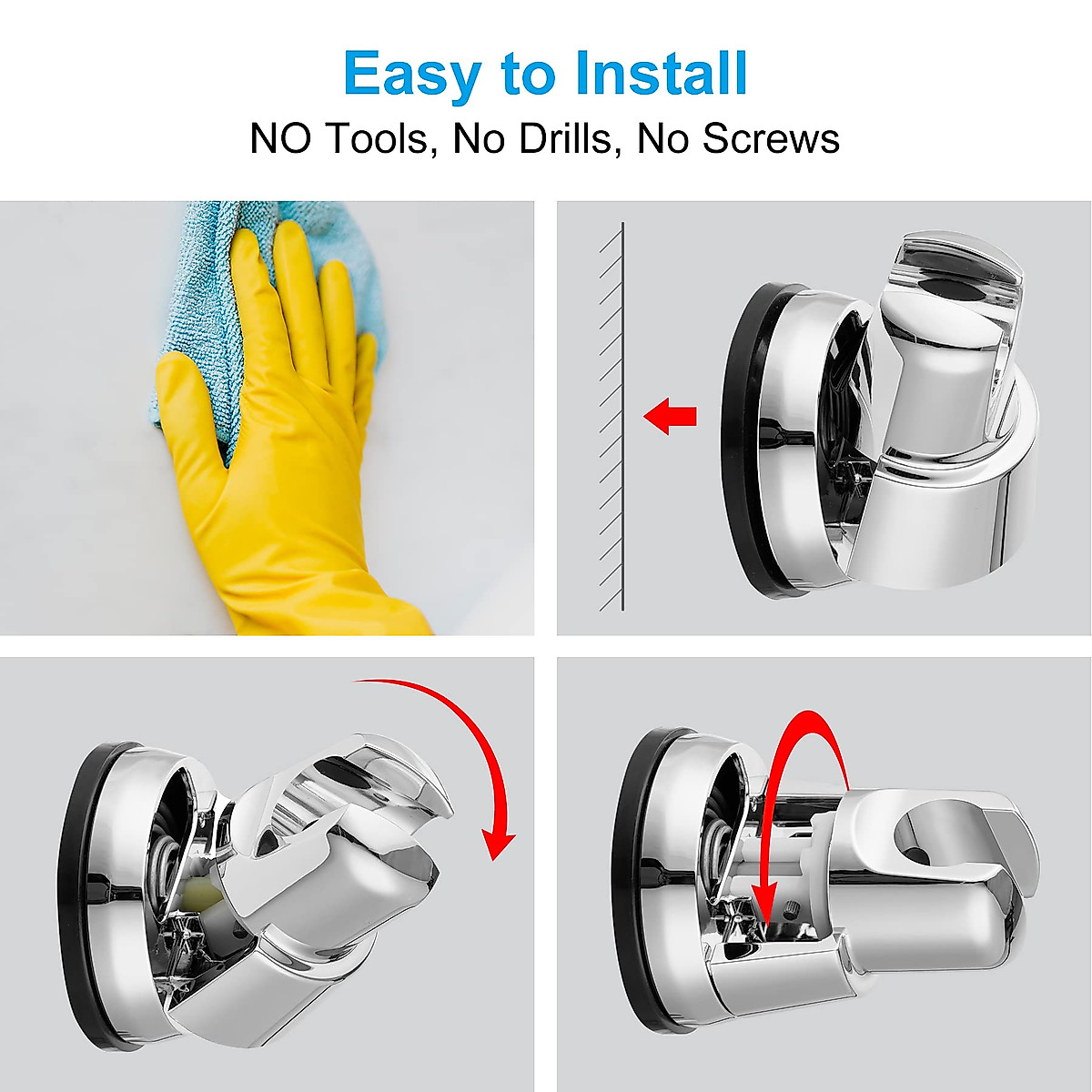 Easy to Install
NO Tools, No Drills, No Screws