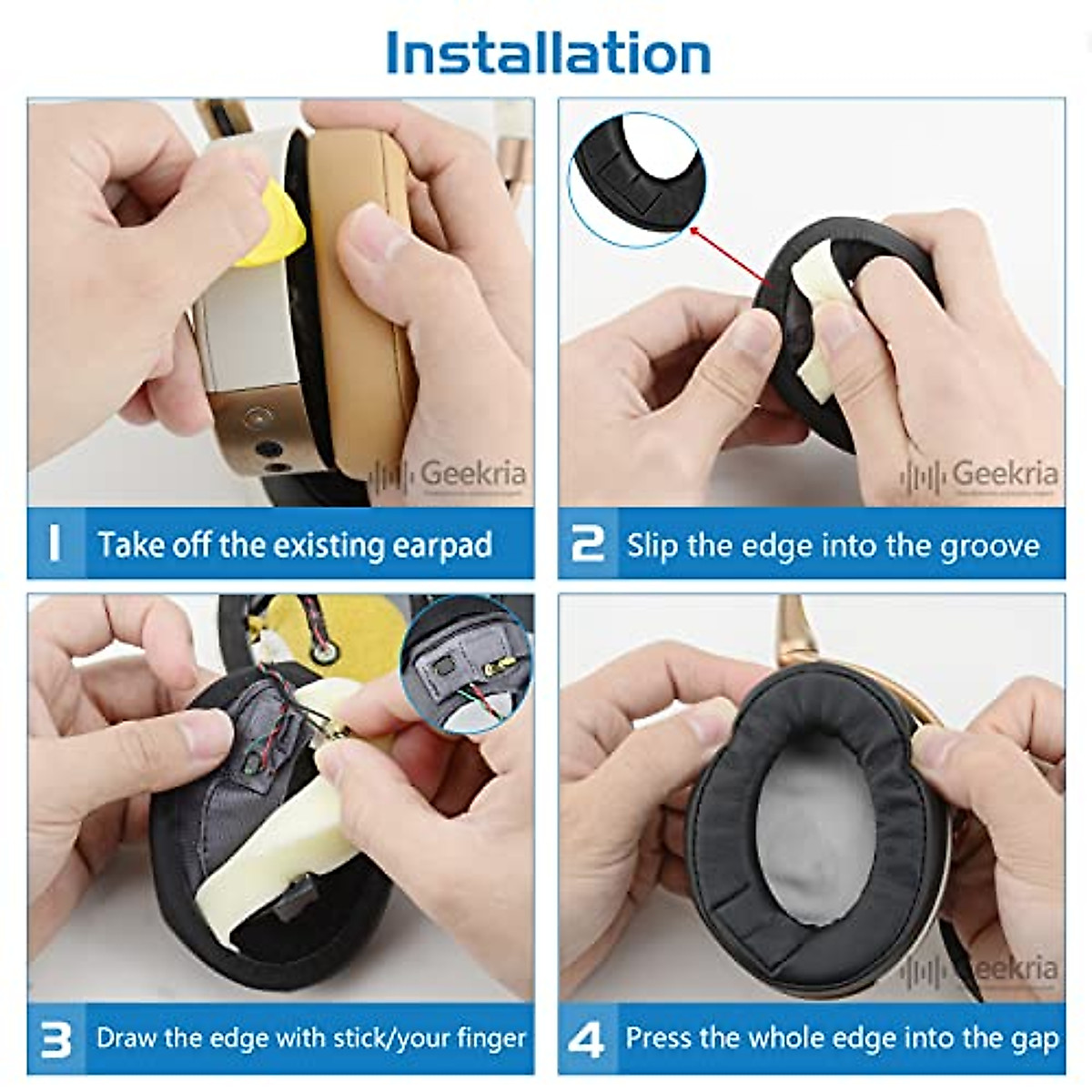 Installation

Geekria

1 Take off the existing earpad

Geekria

2 Slip the edge into the groove

3 Draw the edge with stick/your finger

Geekria

4 Press the whole edge into the gap