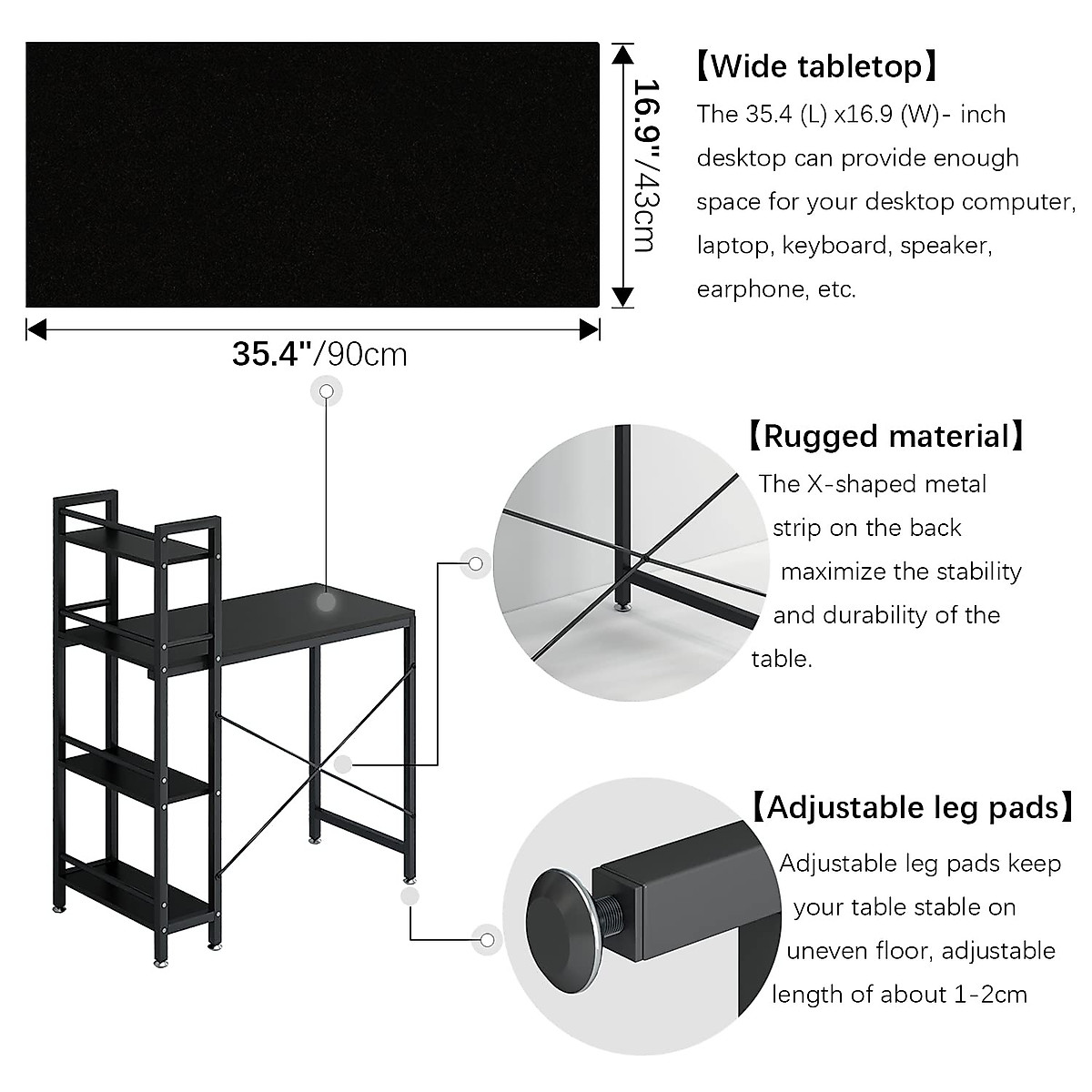 16.9"/43cm

35.4"/90cm

【Wide tabletop】
The 35.4 (L) x16.9 (W)- inch desktop can provide enough space for your desktop computer, laptop, keyboard, speaker, earphone, etc.

【Rugged material】
The X-shaped metal strip on the back maximize the stability and durability of the table.

【Adjustable leg pads】
Adjustable leg pads keep your table stable on uneven floor, adjustable length of about 1-2cm