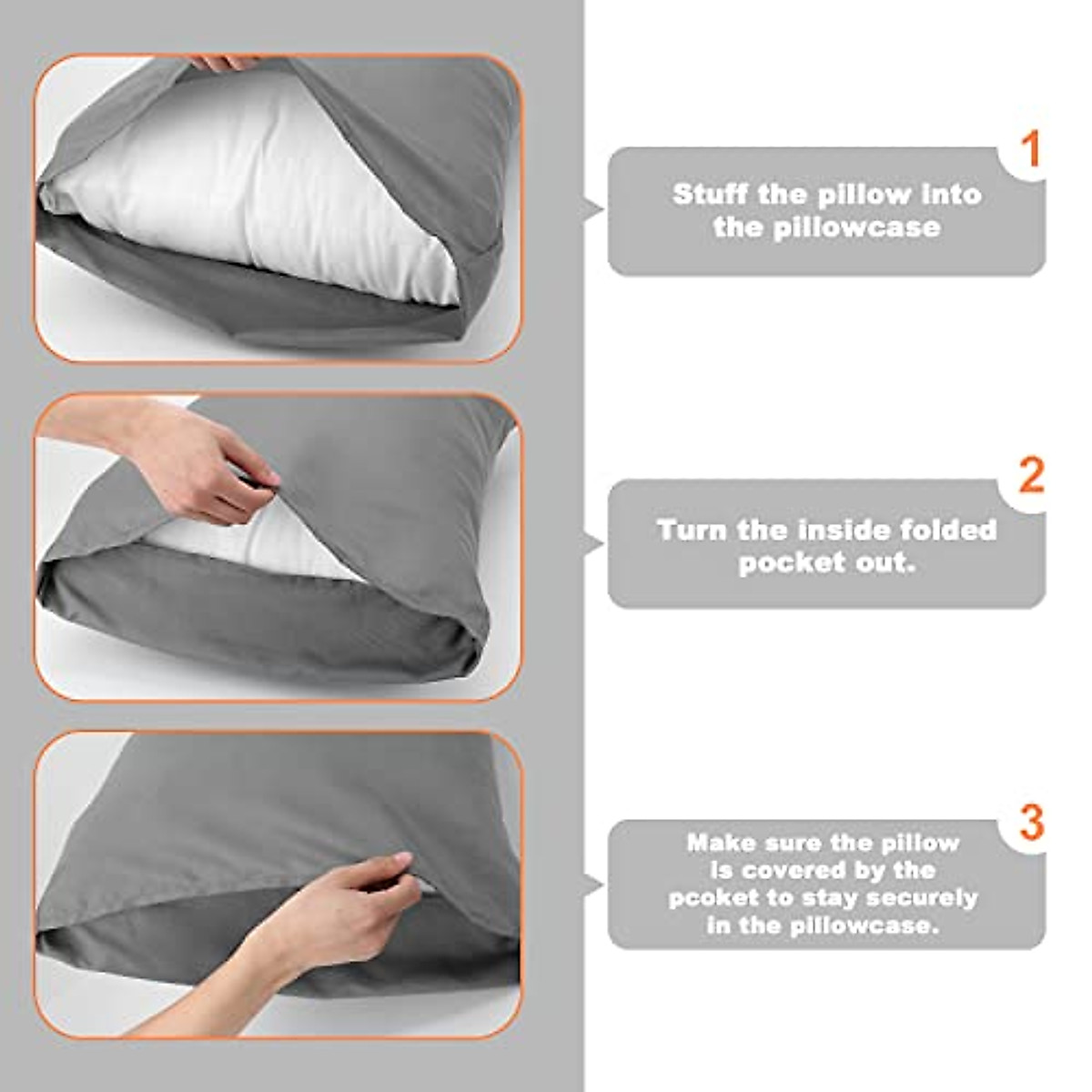 1

Stuff the pillow into the pillowcase

2

Turn the inside folded pocket out.

3

Make sure the pillow is covered by the pcoket to stay securely in the pillowcase.