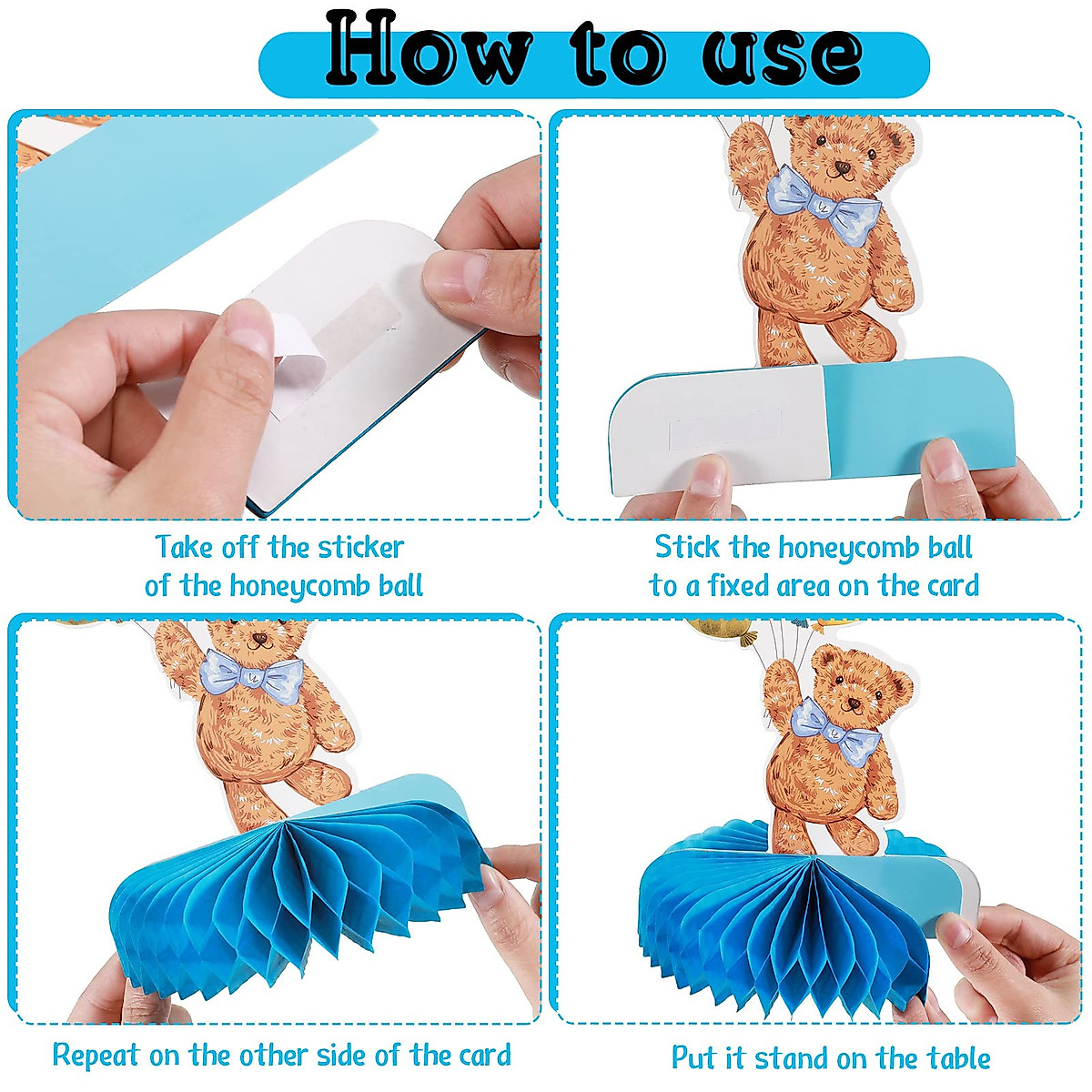 How to use

Take off the sticker of the honeycomb ball

Stick the honeycomb ball to a fixed area on the card

Repeat on the other side of the card

Put it stand on the table