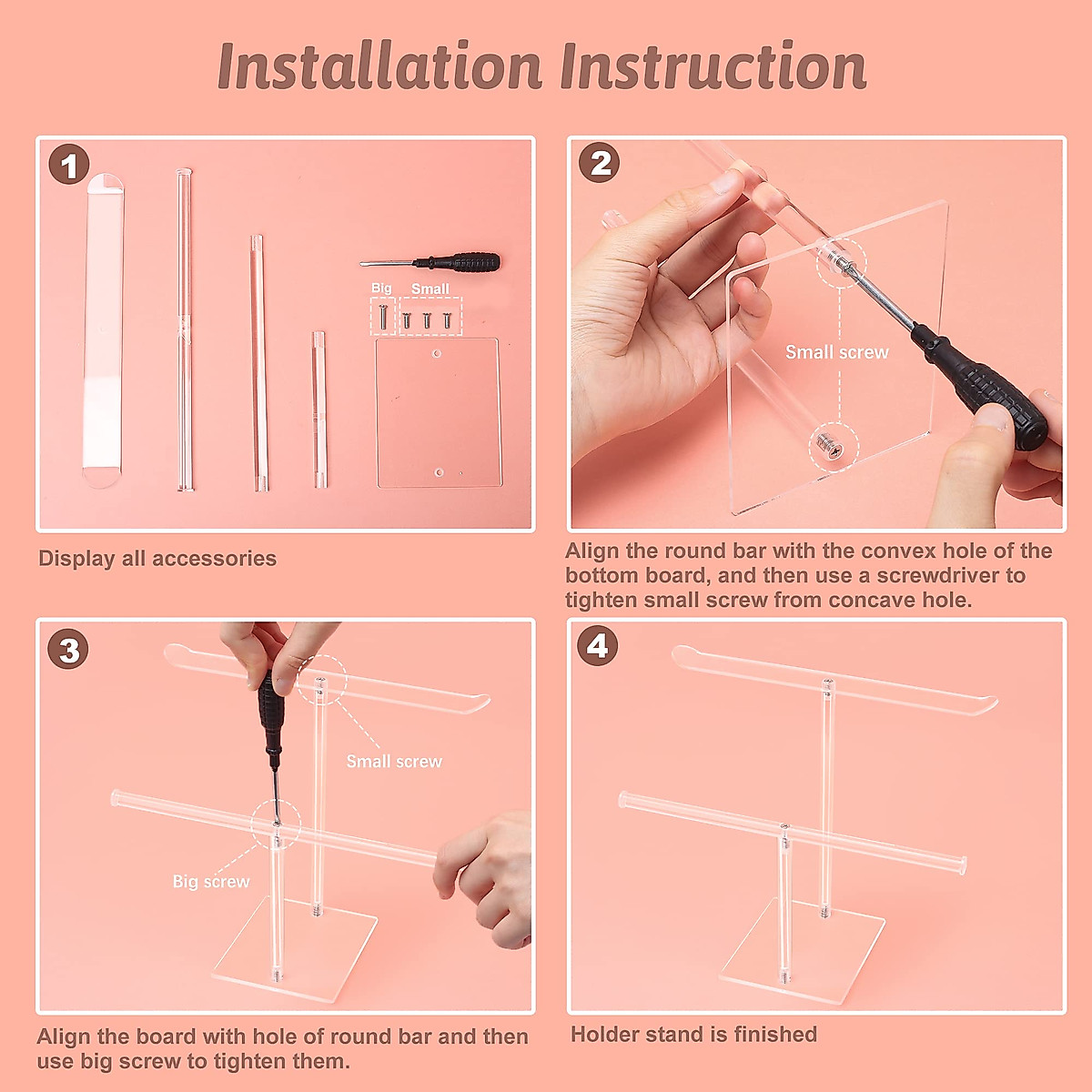 Installation Instruction

1

Big Small

Display all accessories

2

Small screw

Align the round bar with the convex hole of the bottom board, and then use a screwdriver to tighten small screw from concave hole.

3

Small screw

Big screw

Align the board with hole of round bar and then use big screw to tighten them.

4

Holder stand is finished