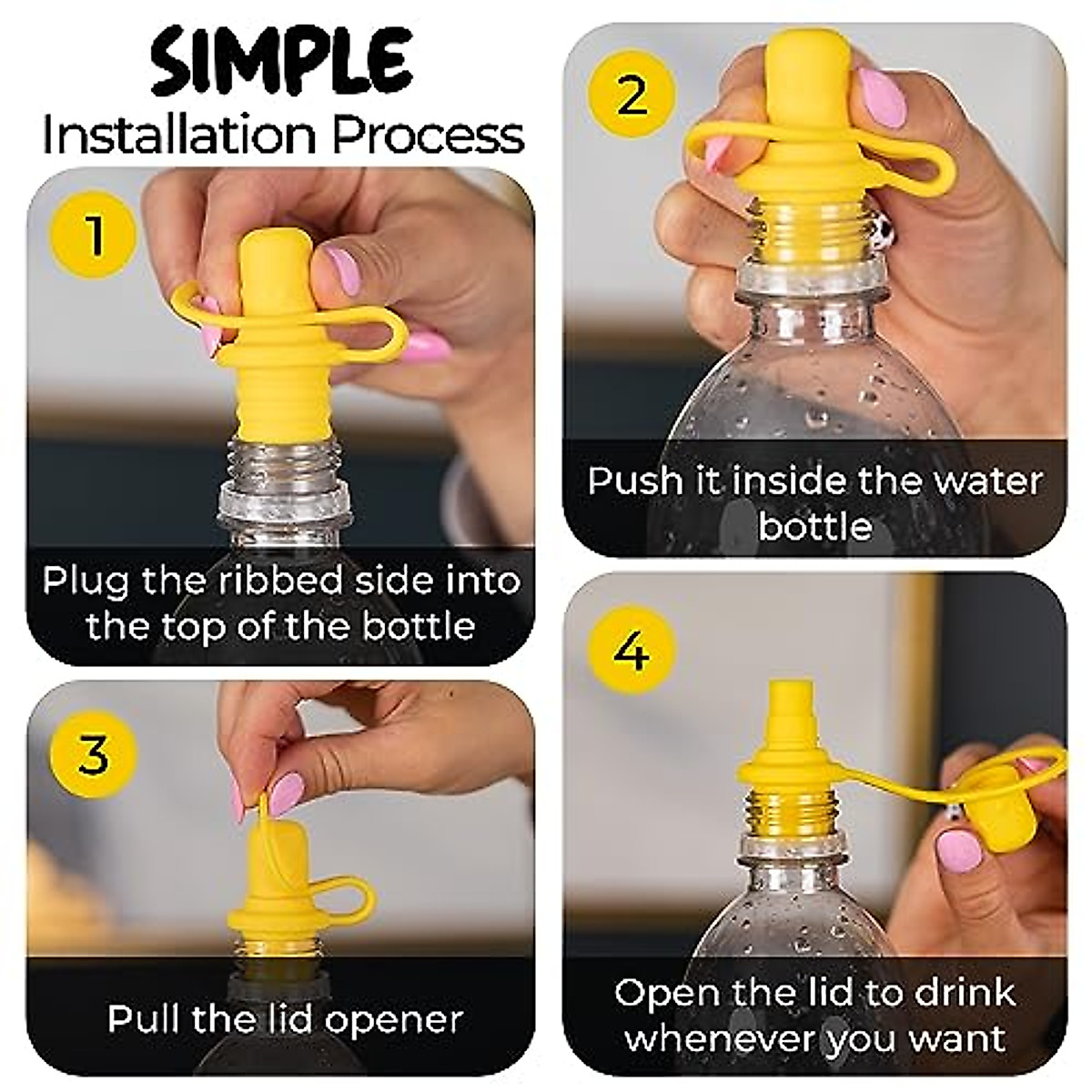 SIMPLE
Installation Process

1
Plug the ribbed side into the top of the bottle

2
Push it inside the water bottle

3
Pull the lid opener

4
Open the lid to drink whenever you want